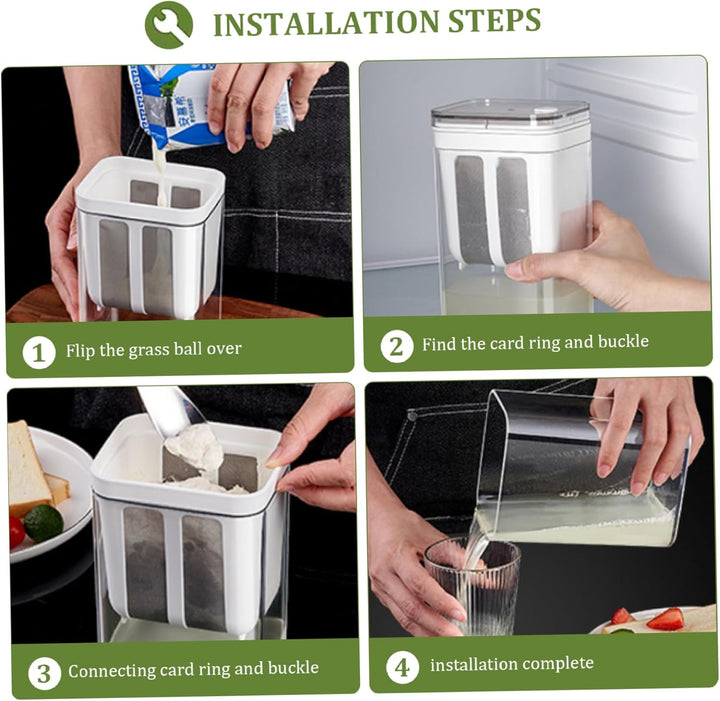 INSTALLATION STEPS

1 Flip the grass ball over

2 Find the card ring and buckle

3 Connecting card ring and buckle

4 installation complete