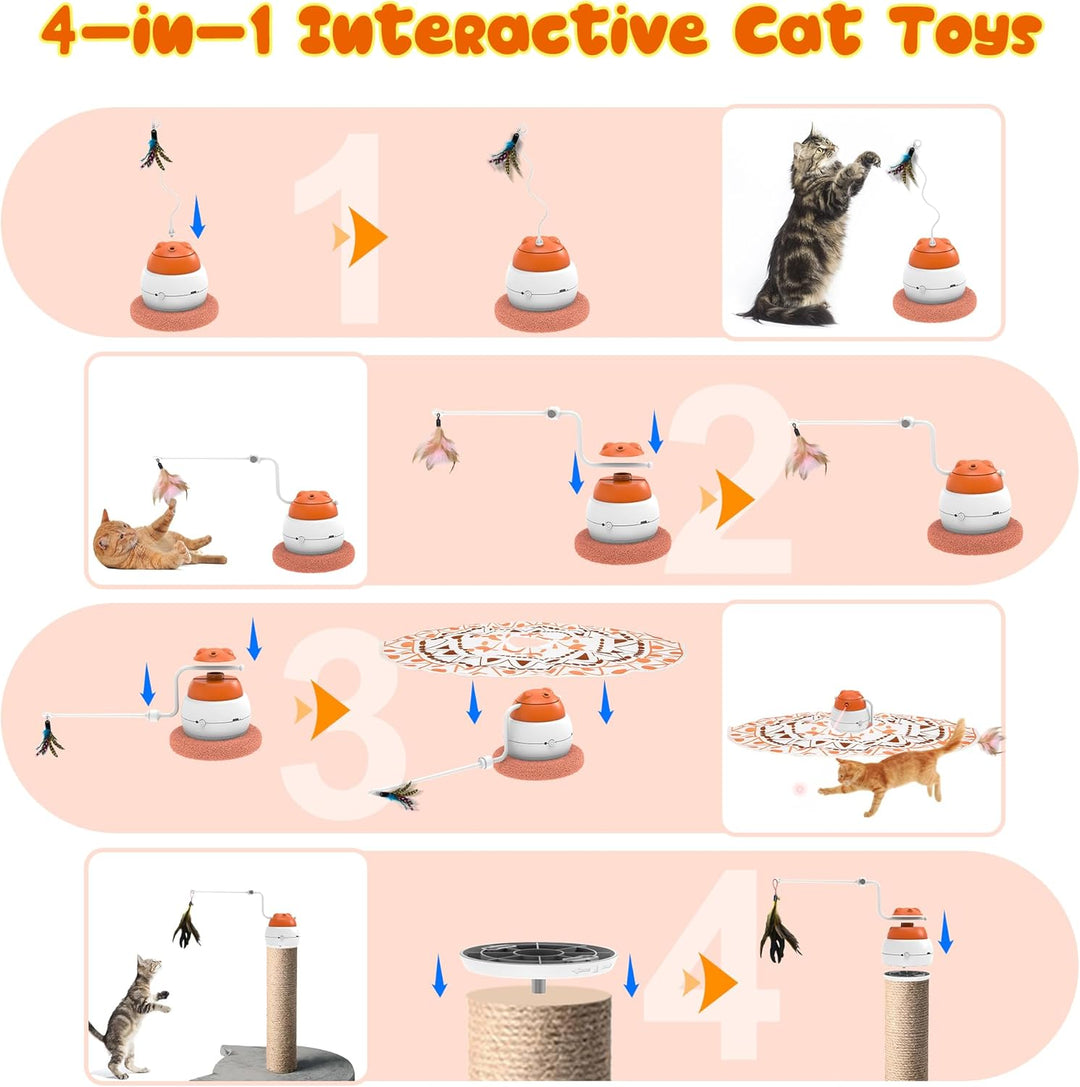 4-in-1 Interactive Cat Toys

1

2

3

4