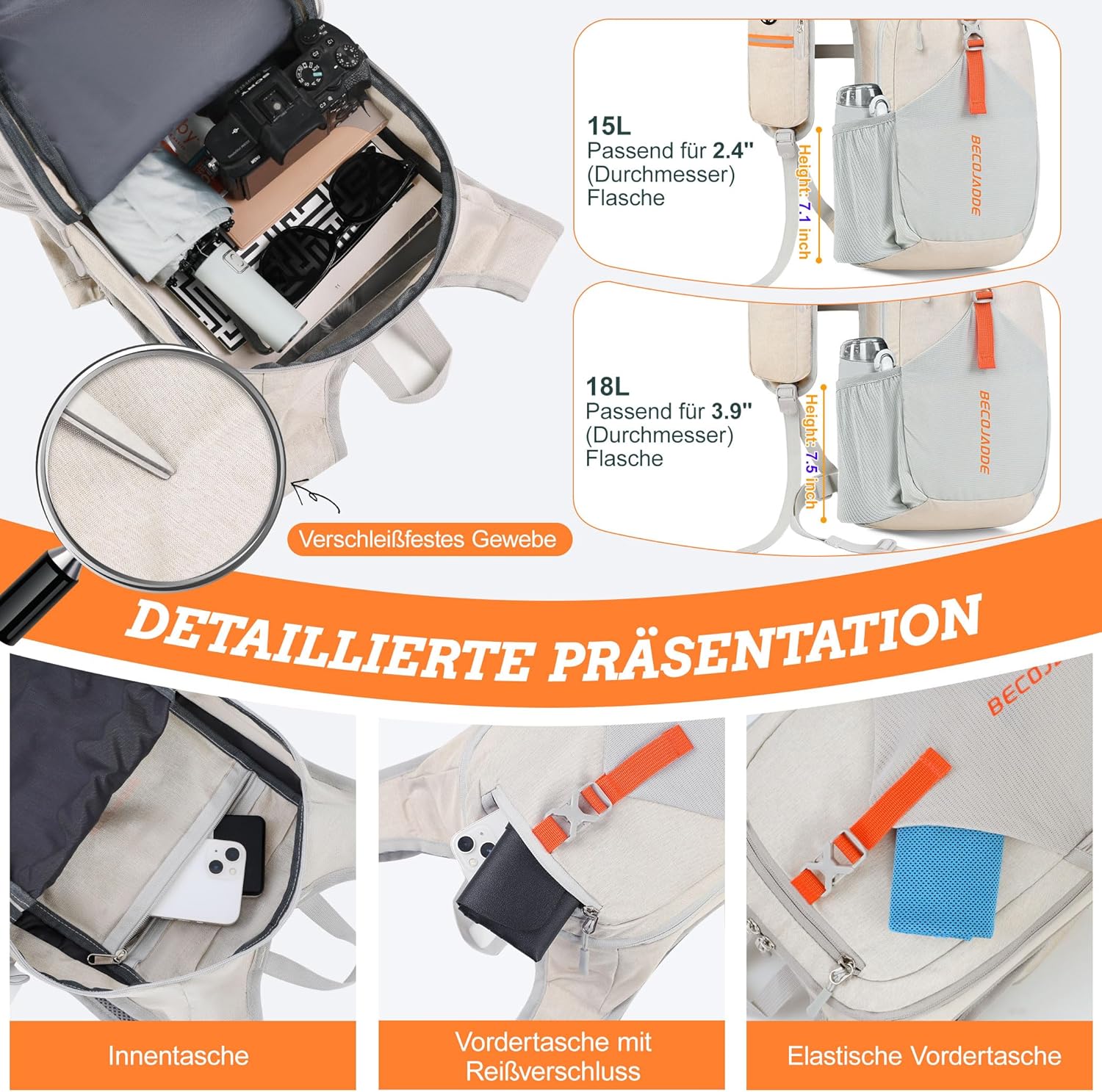 15L
Passend für 2.4" (Durchmesser) Flasche

Height: 7.1 inch

BECOJADDE

18L
Passend für 3.9" (Durchmesser) Flasche

Height: 7.5 inch

BECOJADDE

Verschleißfestes Gewebe

DETAILLIERTE PRÄSENTATION

BECOJ

Innentasche

Vordertasche mit Reißverschluss

Elastische Vordertasche