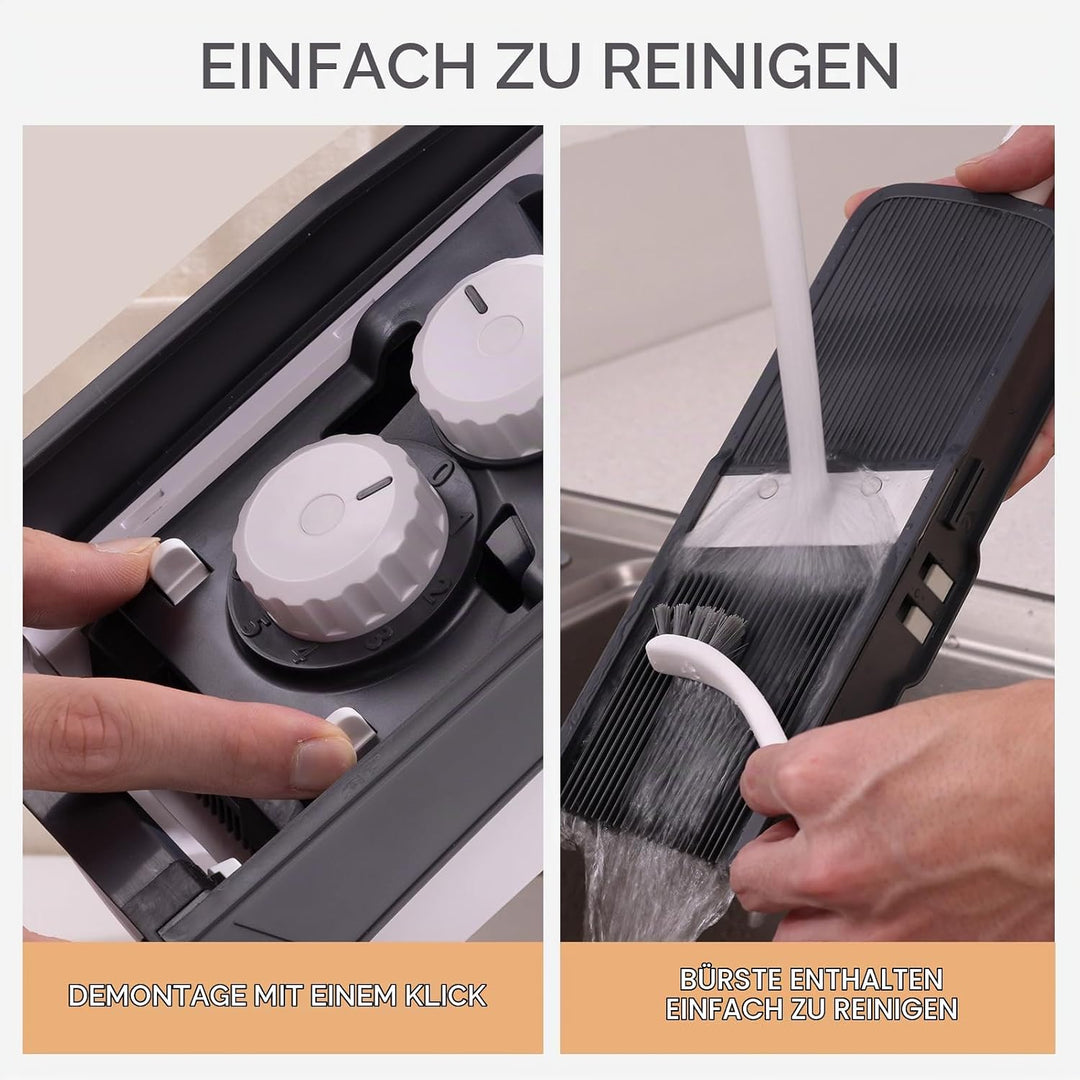 EINFACH ZU REINIGEN

0
1
2
3
4
5

DEMONTAGE MIT EINEM KLICK

BÜRSTE ENTHALTEN
EINFACH ZU REINIGEN