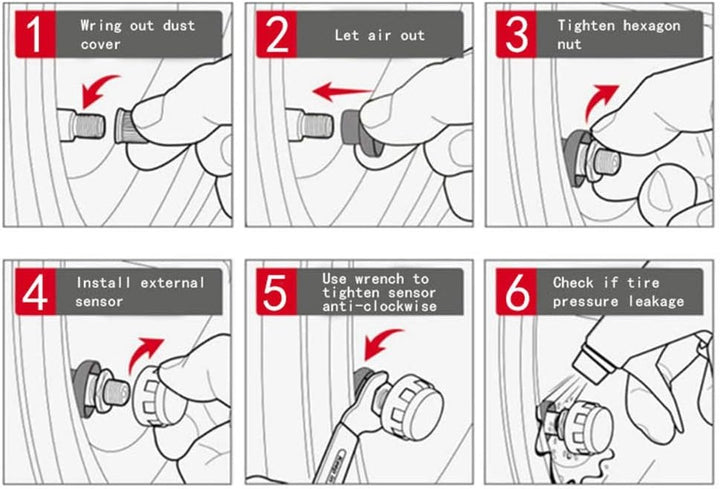 1 Wring out dust cover

2 Let air out

3 Tighten hexagon nut

4 Install external sensor

5 Use wrench to tighten sensor anti-clockwise

6 Check if tire pressure leakage