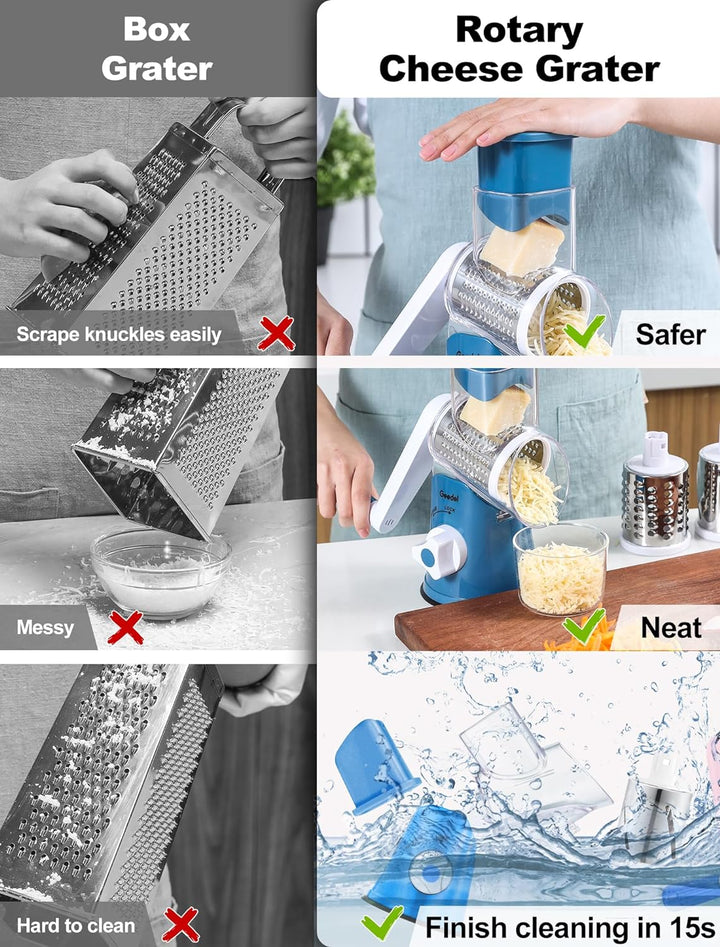 Box Grater

Scrape knuckles easily

Messy

Hard to clean

Rotary Cheese Grater

Safer

Geedel

Neat

Finish cleaning in 15s