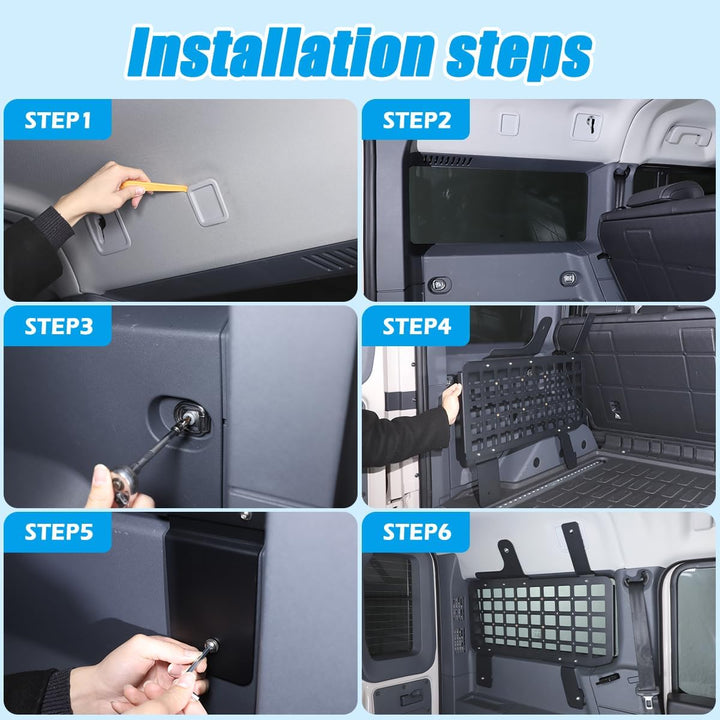 Installation steps

STEP1

STEP2

STEP3

STEP4

STEP5

STEP6