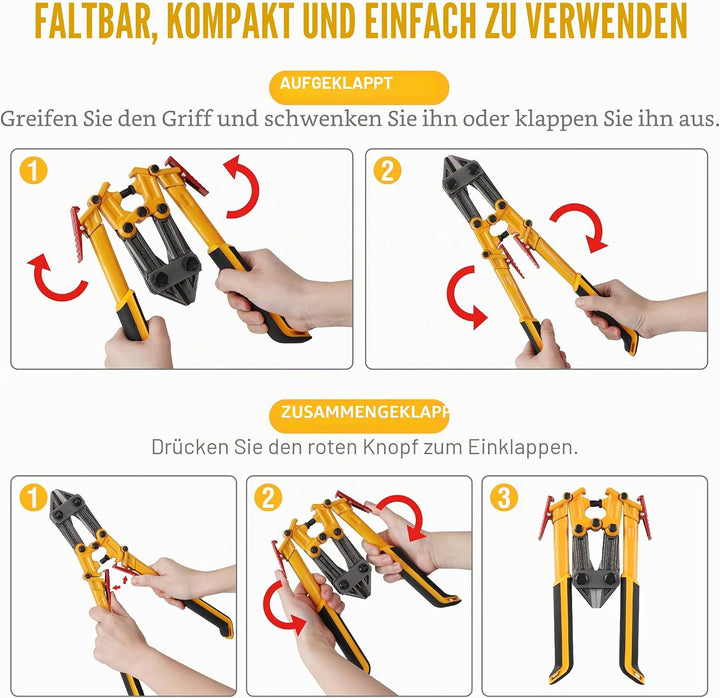 FALTBAR, KOMPAKT UND EINFACH ZU VERWENDEN

AUFGEKLAPPT

Greifen Sie den Griff und schwenken Sie ihn oder klappen Sie ihn aus.

1

2

ZUSAMMENGEKLAPP

Drücken Sie den roten Knopf zum Einklappen.

1

2

3