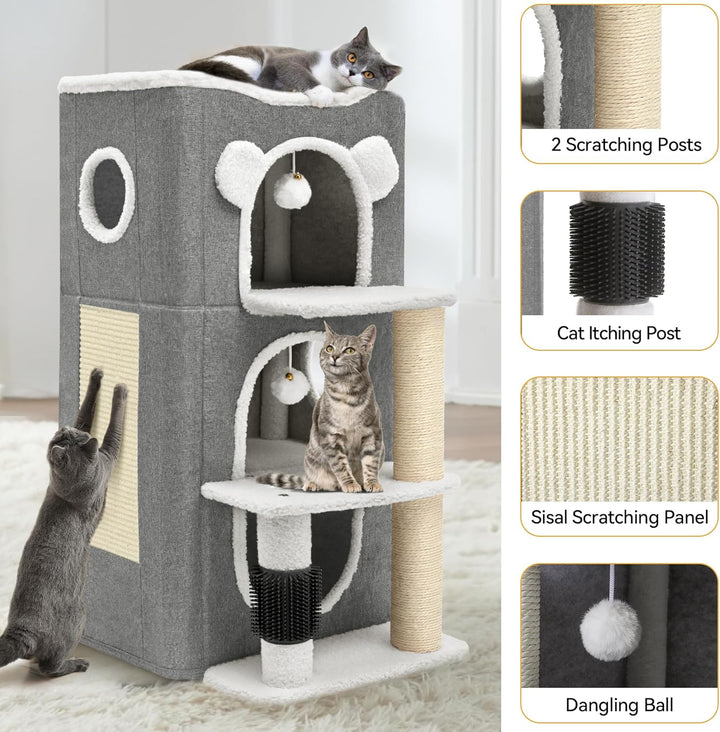 2 Scratching Posts

Cat Itching Post

Sisal Scratching Panel

Dangling Ball