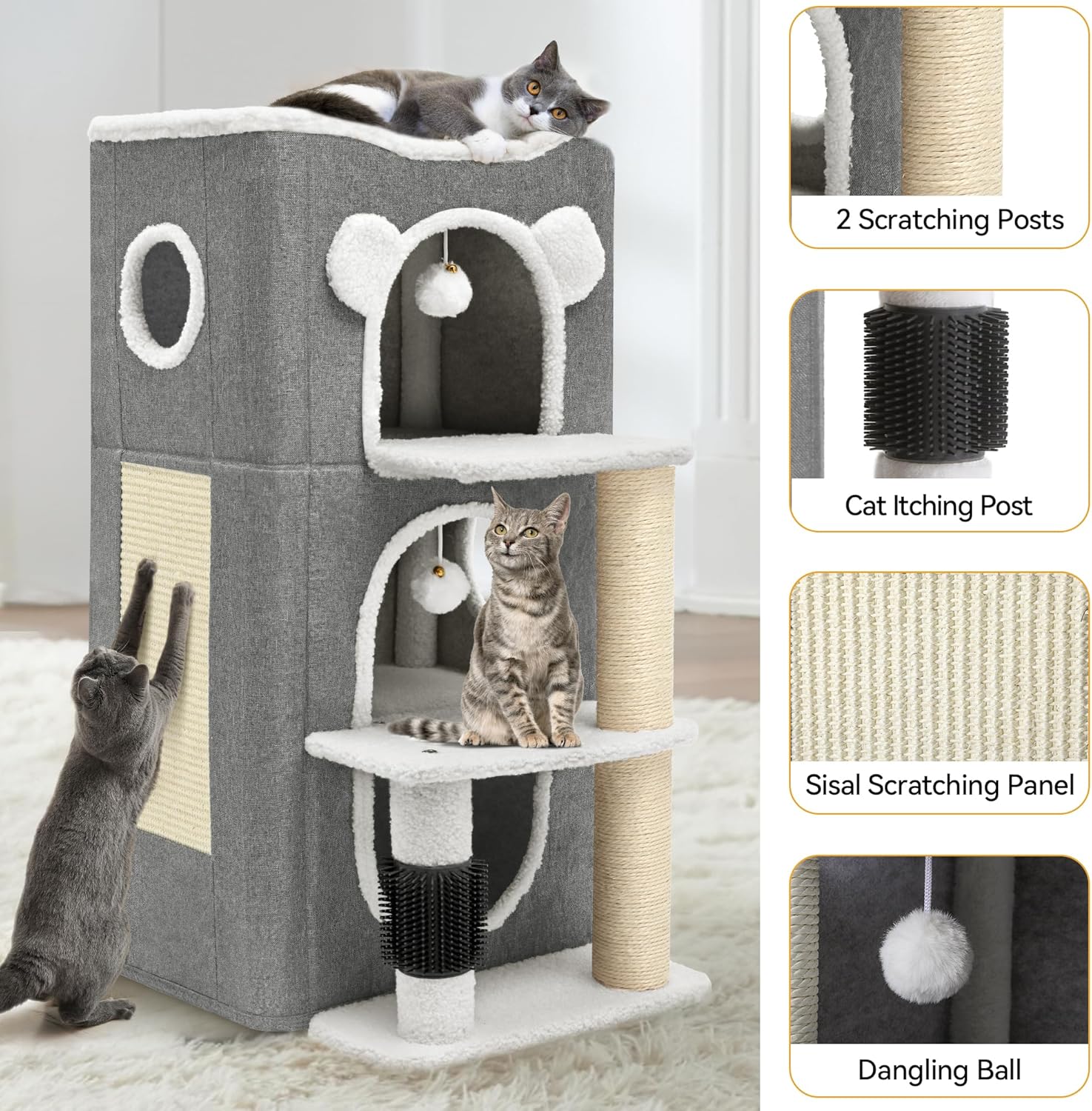 2 Scratching Posts

Cat Itching Post

Sisal Scratching Panel

Dangling Ball