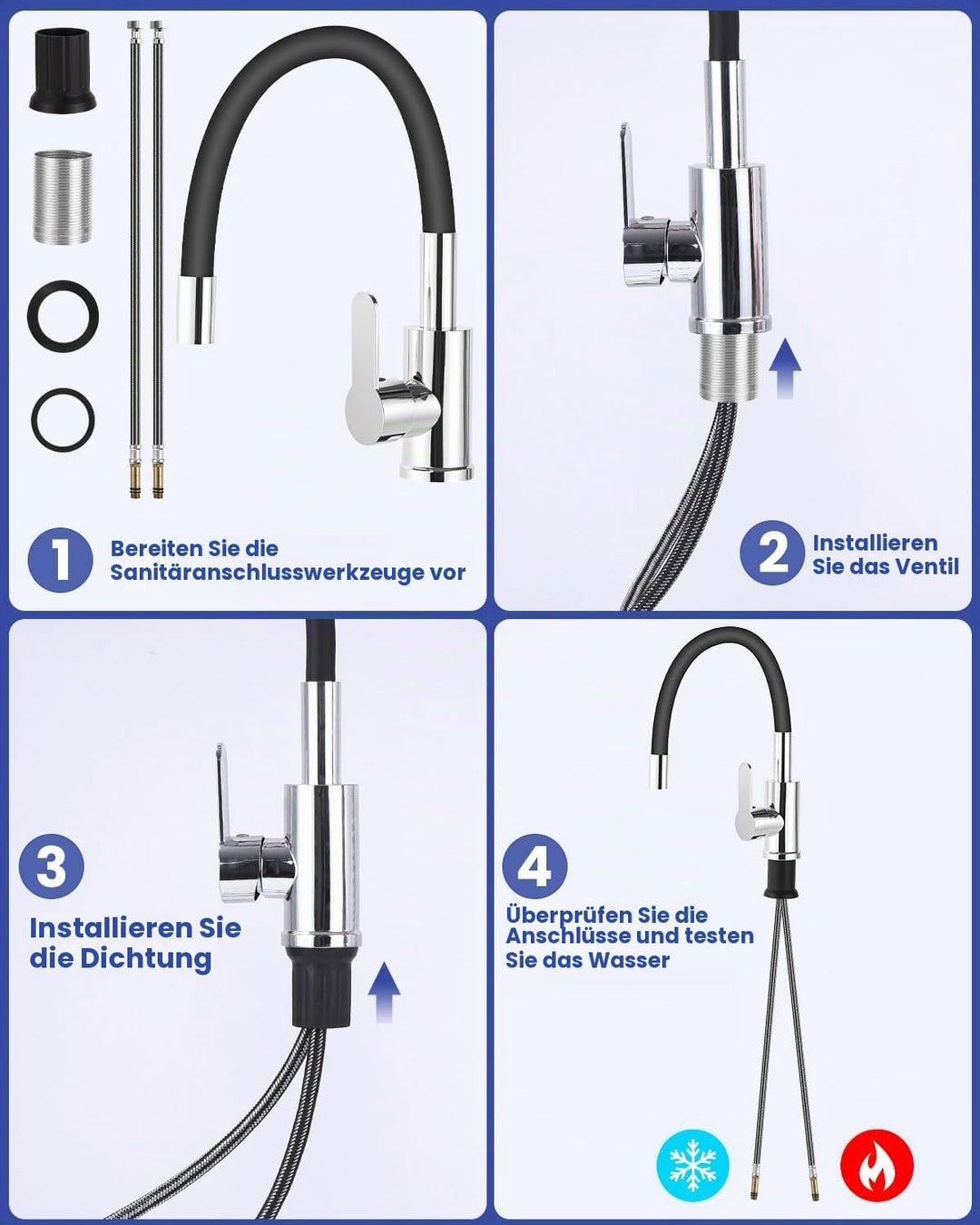 1
Bereiten Sie die
Sanitäranschlusswerkzeuge vor

2
Installieren
Sie das Ventil

3
Installieren Sie
die Dichtung

4
Überprüfen Sie die
Anschlüsse und testen
Sie das Wasser