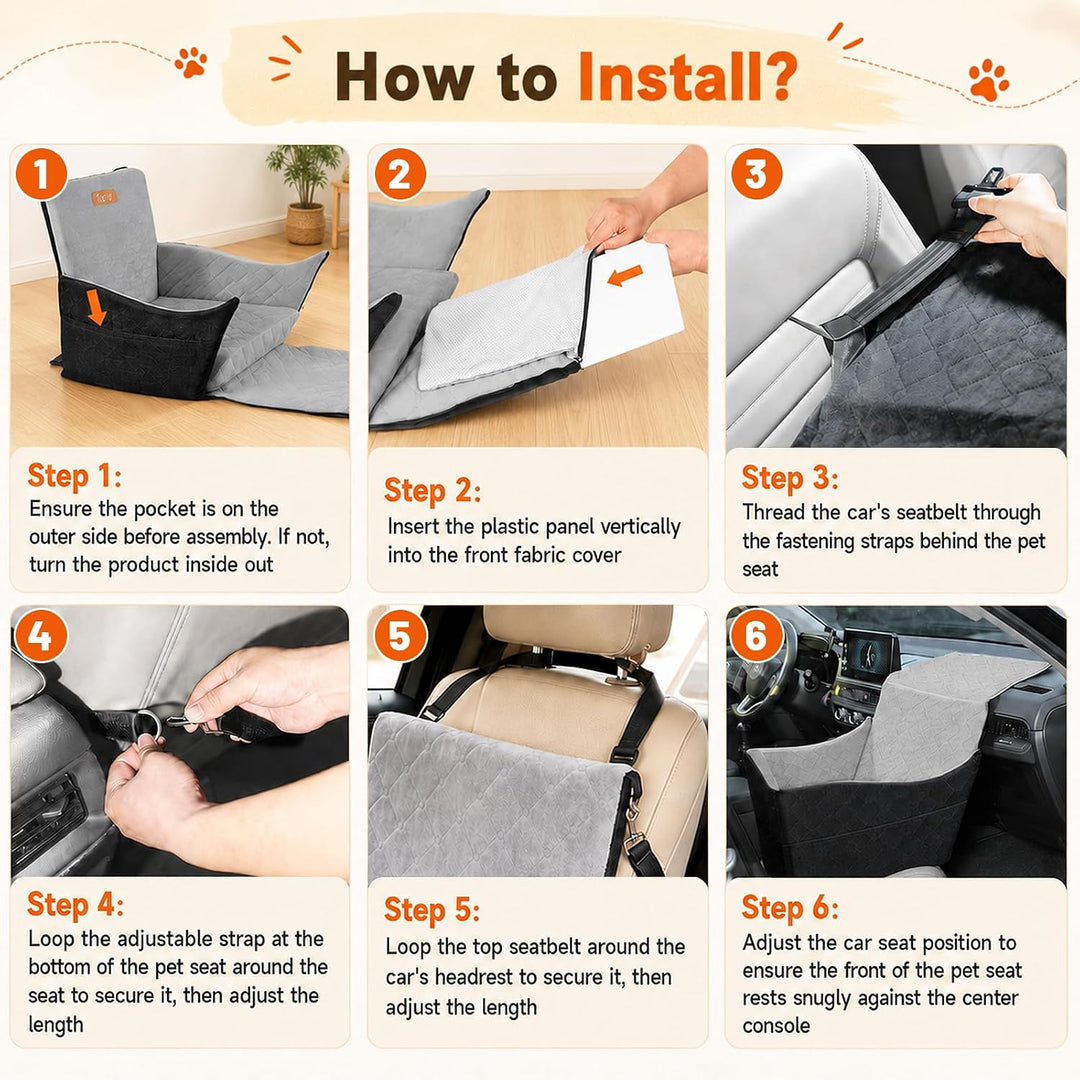 How to Install?

1

Step 1:
Ensure the pocket is on the outer side before assembly. If not, turn the product inside out

2

Step 2:
Insert the plastic panel vertically into the front fabric cover

3

Step 3:
Thread the car's seatbelt through the fastening straps behind the pet seat

4

Step 4:
Loop the adjustable strap at the bottom of the pet seat around the seat to secure it, then adjust the length

5

Step 5:
Loop the top seatbelt around the car's headrest to secure it, then adjust the length

6

Step 6:
Adjust the car seat position to ensure the front of the pet seat rests snugly against the center console