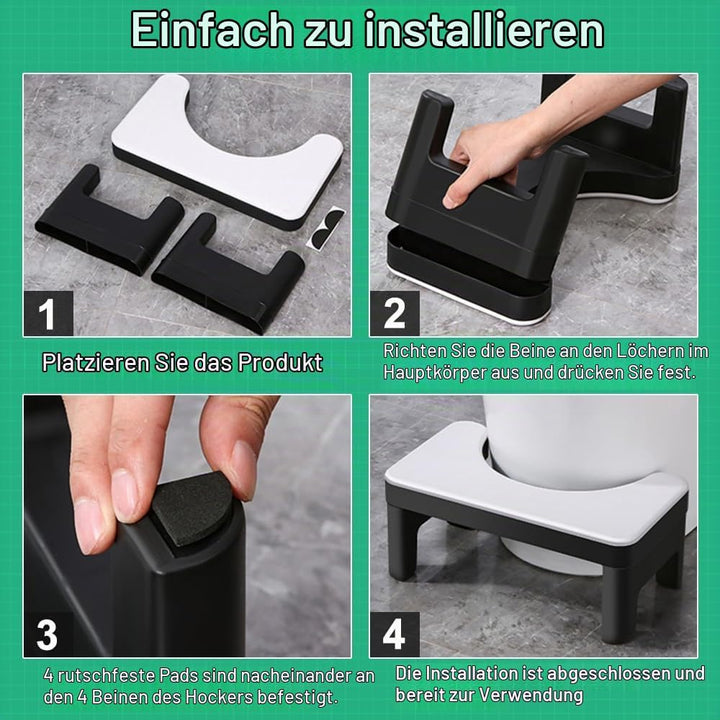 Einfach zu installieren

1

Platzieren Sie das Produkt

2

Richten Sie die Beine an den Löchern im Hauptkörper aus und drücken Sie fest.

3

4 rutschfeste Pads sind nacheinander an den 4 Beinen des Hockers befestigt.

4

Die Installation ist abgeschlossen und bereit zur Verwendung