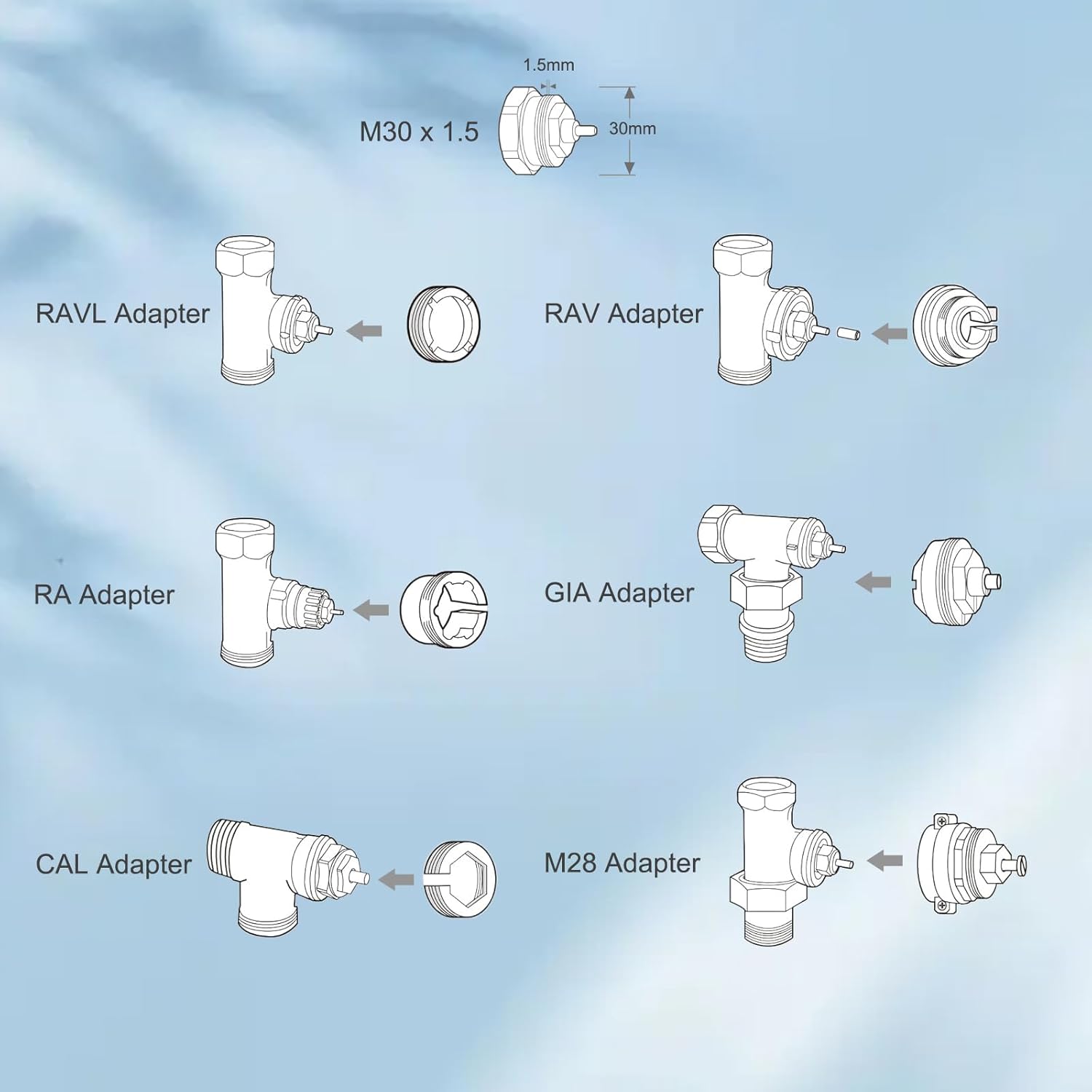 1.5mm

M30 x 1.5

30mm

RAVL Adapter

RAV Adapter

RA Adapter

GIA Adapter

CAL Adapter

M28 Adapter