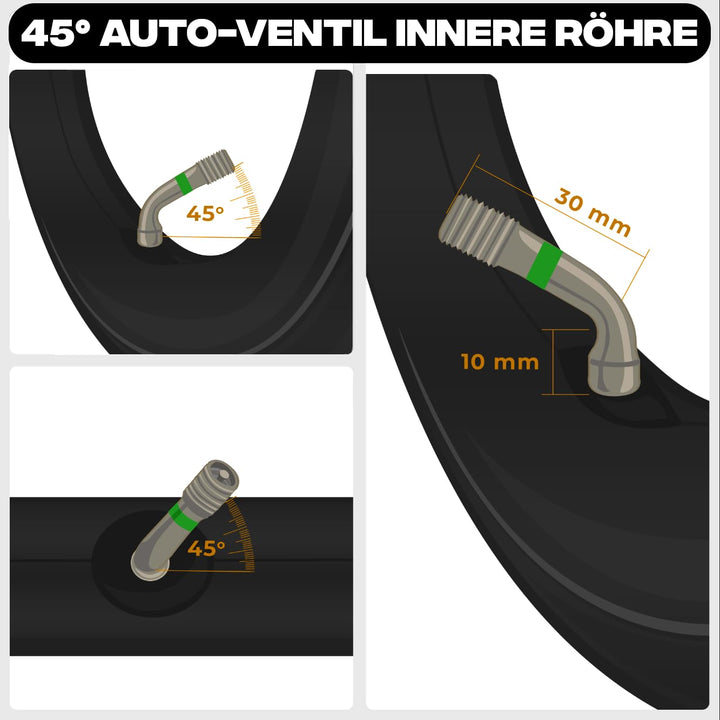 45° AUTO-VENTIL INNERE RÖHRE

45°

30 mm

10 mm

45°