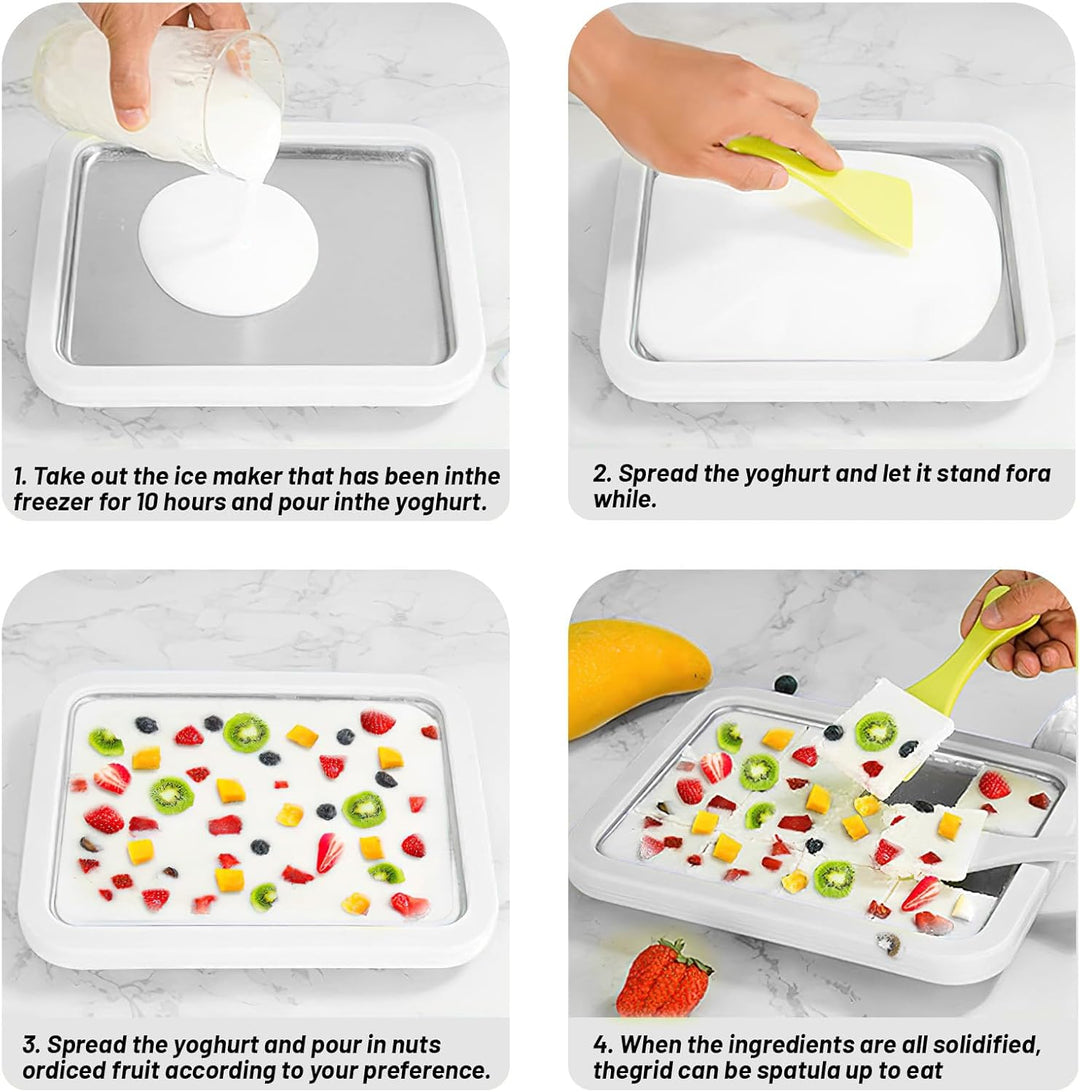 1. Take out the ice maker that has been inthe freezer for 10 hours and pour inthe yoghurt.

2. Spread the yoghurt and let it stand fora while.

3. Spread the yoghurt and pour in nuts ordiced fruit according to your preference.

4. When the ingredients are all solidified, thegrid can be spatula up to eat