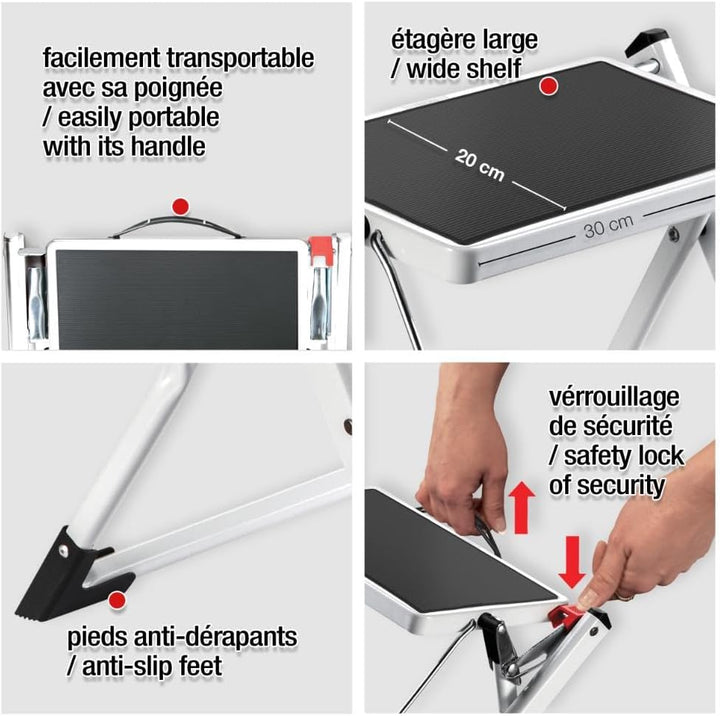 facilement transportable avec sa poignée / easily portable with its handle

étagère large / wide shelf

20 cm

30 cm

pieds anti-dérapants / anti-slip feet

vérrouillage de sécurité / safety lock of security