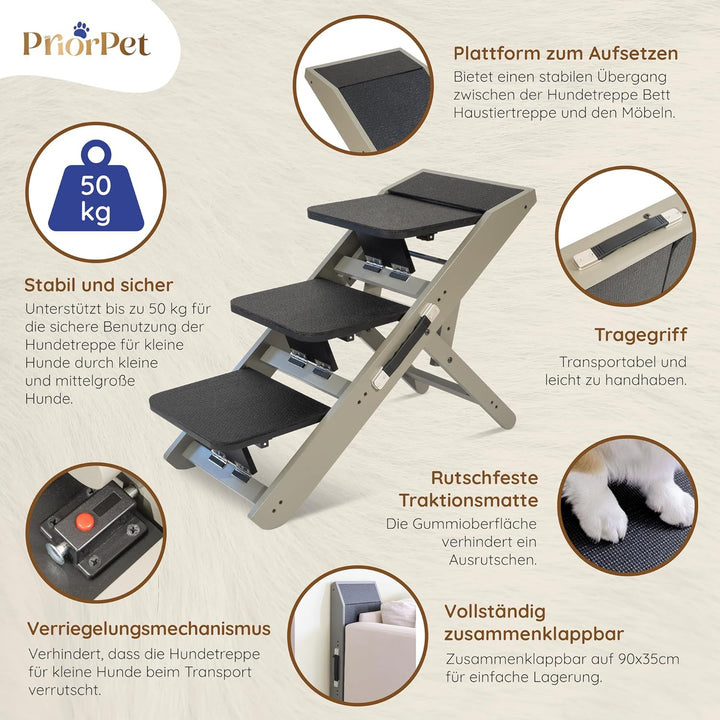 PriorPet

Plattform zum Aufsetzen
Bietet einen stabilen Übergang zwischen der Hundetreppe Bett Haustiertreppe und den Möbeln.

50 kg

Stabil und sicher
Unterstützt bis zu 50 kg für die sichere Benutzung der Hundetreppe für kleine Hunde durch kleine und mittelgroße Hunde.

Tragegriff
Transportabel und leicht zu handhaben.

Rutschfeste Traktionsmatte
Die Gummioberfläche verhindert ein Ausrutschen.

Verriegelungsmechanismus
Verhindert, dass die Hundetreppe für kleine Hunde beim Transport verrutscht.

Vollständig zusammenklappbar
Zusammenklappbar auf 90x35cm für einfache Lagerung.