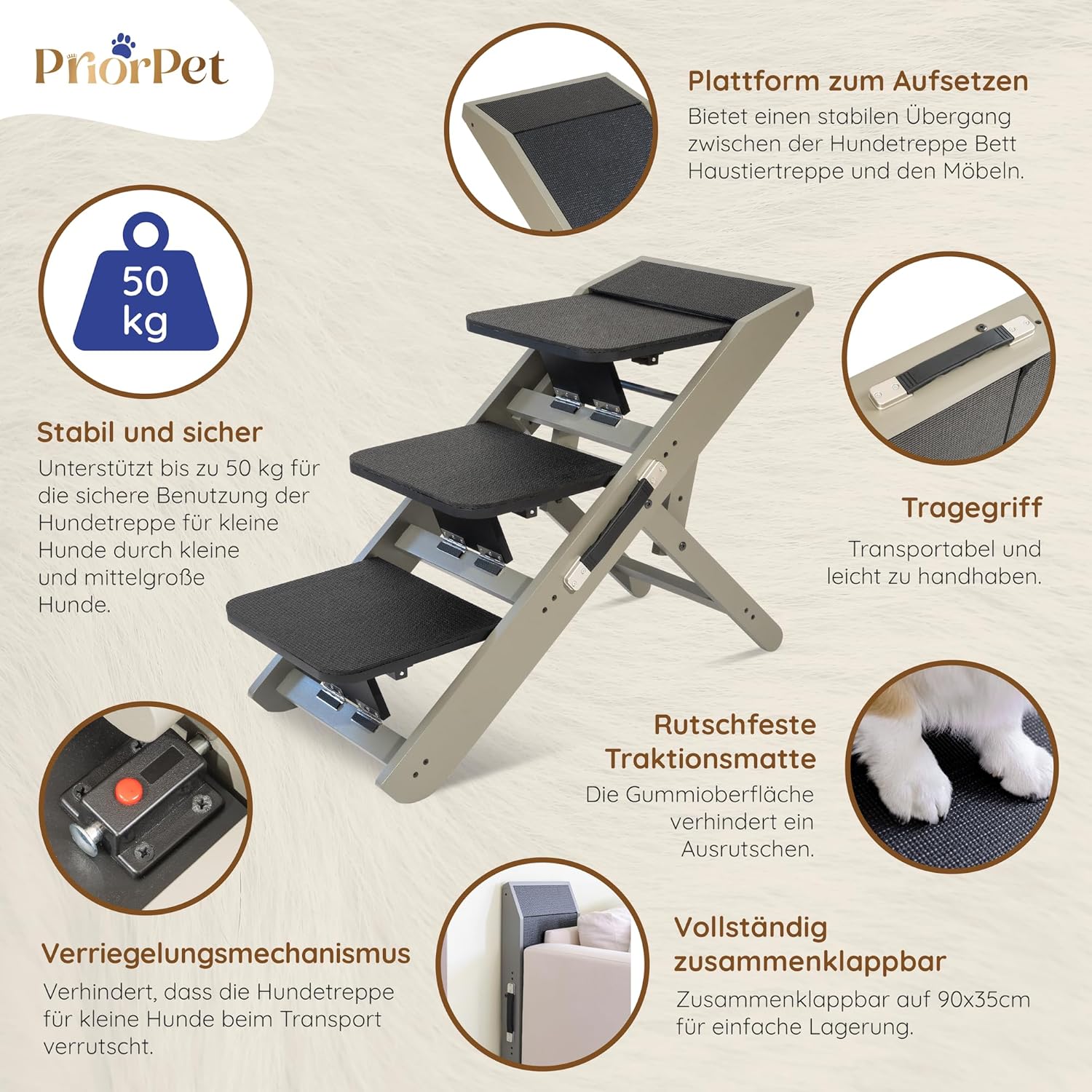 PriorPet

Plattform zum Aufsetzen
Bietet einen stabilen Übergang zwischen der Hundetreppe Bett Haustiertreppe und den Möbeln.

50 kg

Stabil und sicher
Unterstützt bis zu 50 kg für die sichere Benutzung der Hundetreppe für kleine Hunde durch kleine und mittelgroße Hunde.

Tragegriff
Transportabel und leicht zu handhaben.

Rutschfeste Traktionsmatte
Die Gummioberfläche verhindert ein Ausrutschen.

Verriegelungsmechanismus
Verhindert, dass die Hundetreppe für kleine Hunde beim Transport verrutscht.

Vollständig zusammenklappbar
Zusammenklappbar auf 90x35cm für einfache Lagerung.