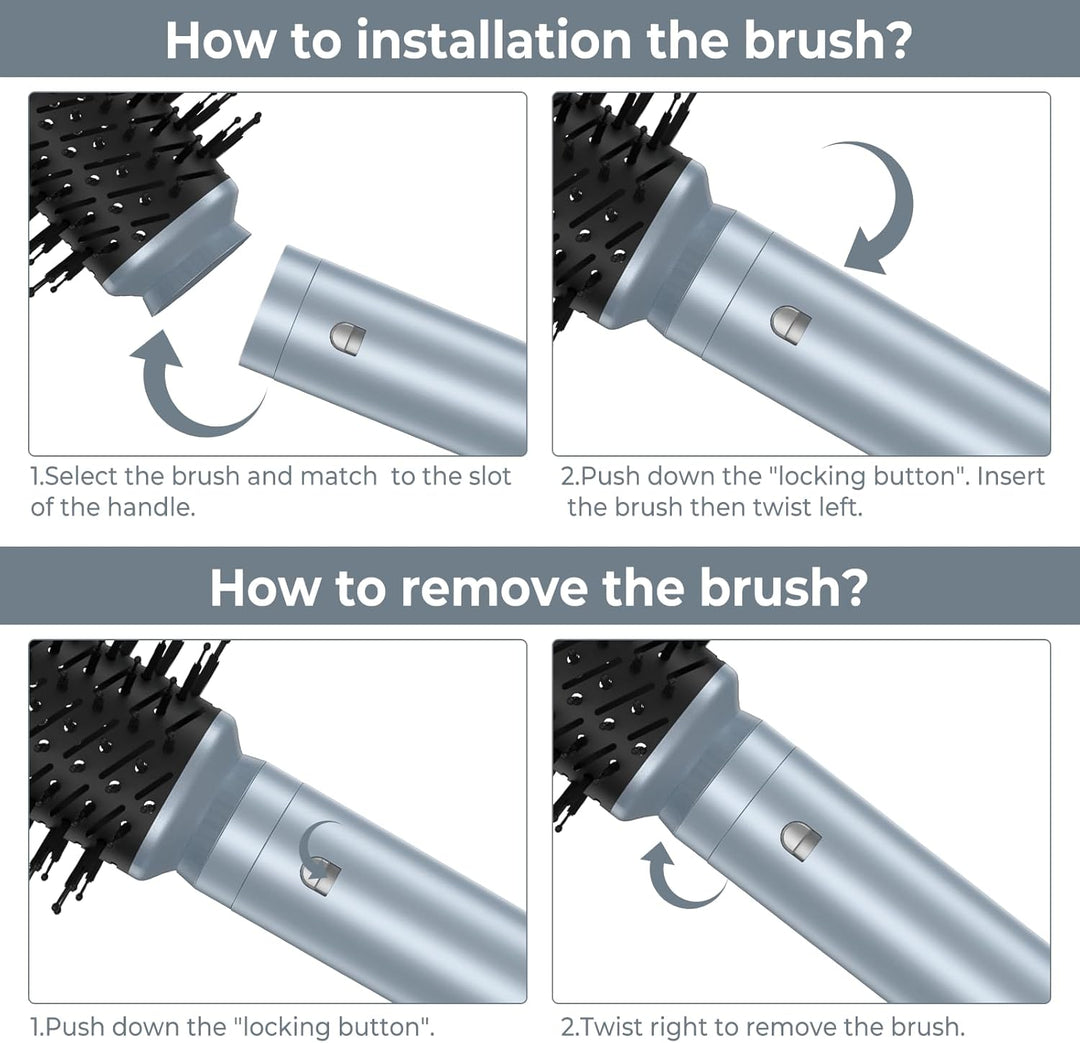 How to installation the brush?

1.Select the brush and match to the slot of the handle.

2.Push down the "locking button". Insert the brush then twist left.

How to remove the brush?

1.Push down the "locking button".

2.Twist right to remove the brush.