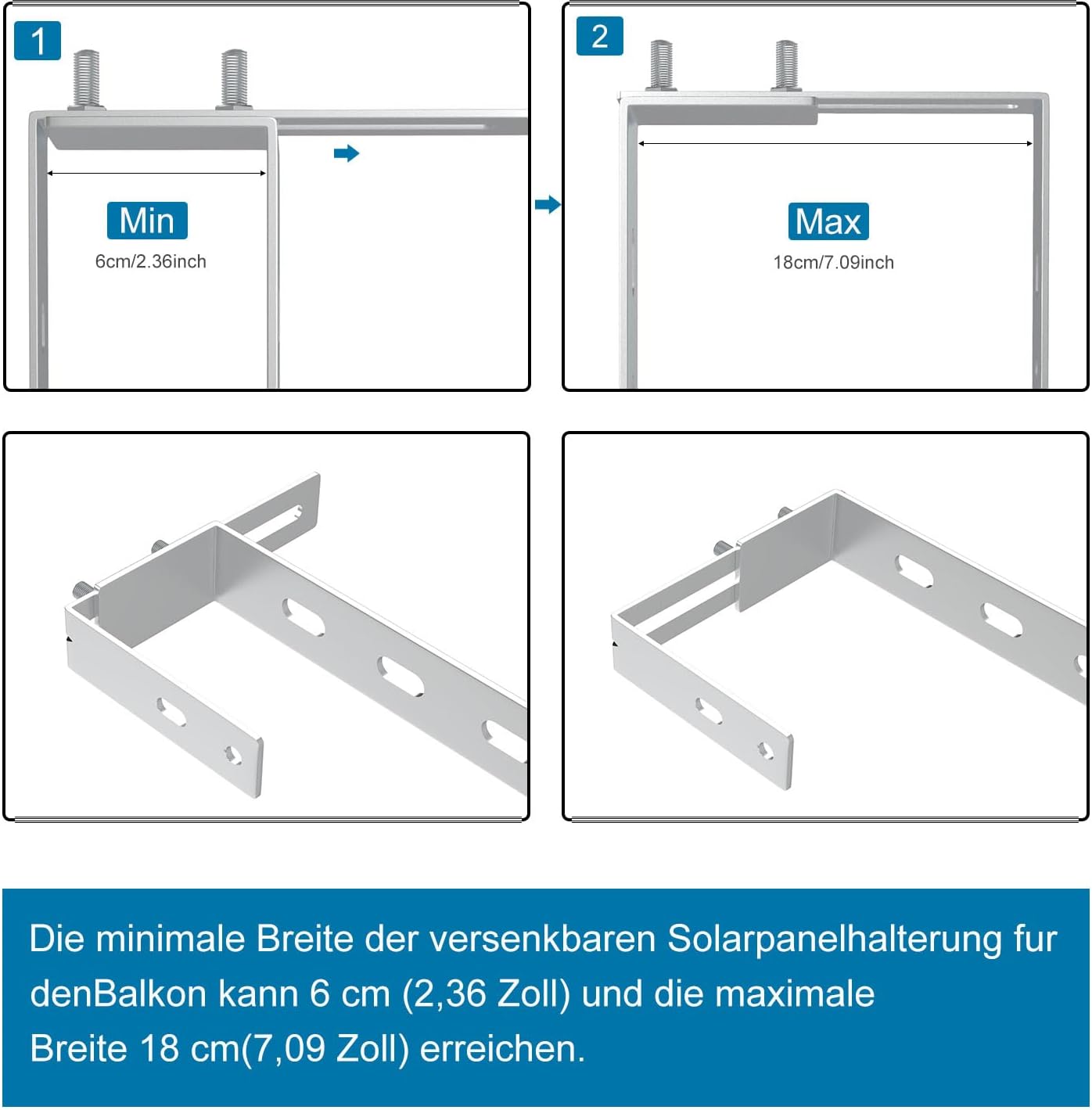 1

Min
6cm/2.36inch

2

Max
18cm/7.09inch

Die minimale Breite der versenkbaren Solarpanelhalterung fur denBalkon kann 6 cm (2,36 Zoll) und die maximale Breite 18 cm(7,09 Zoll) erreichen.