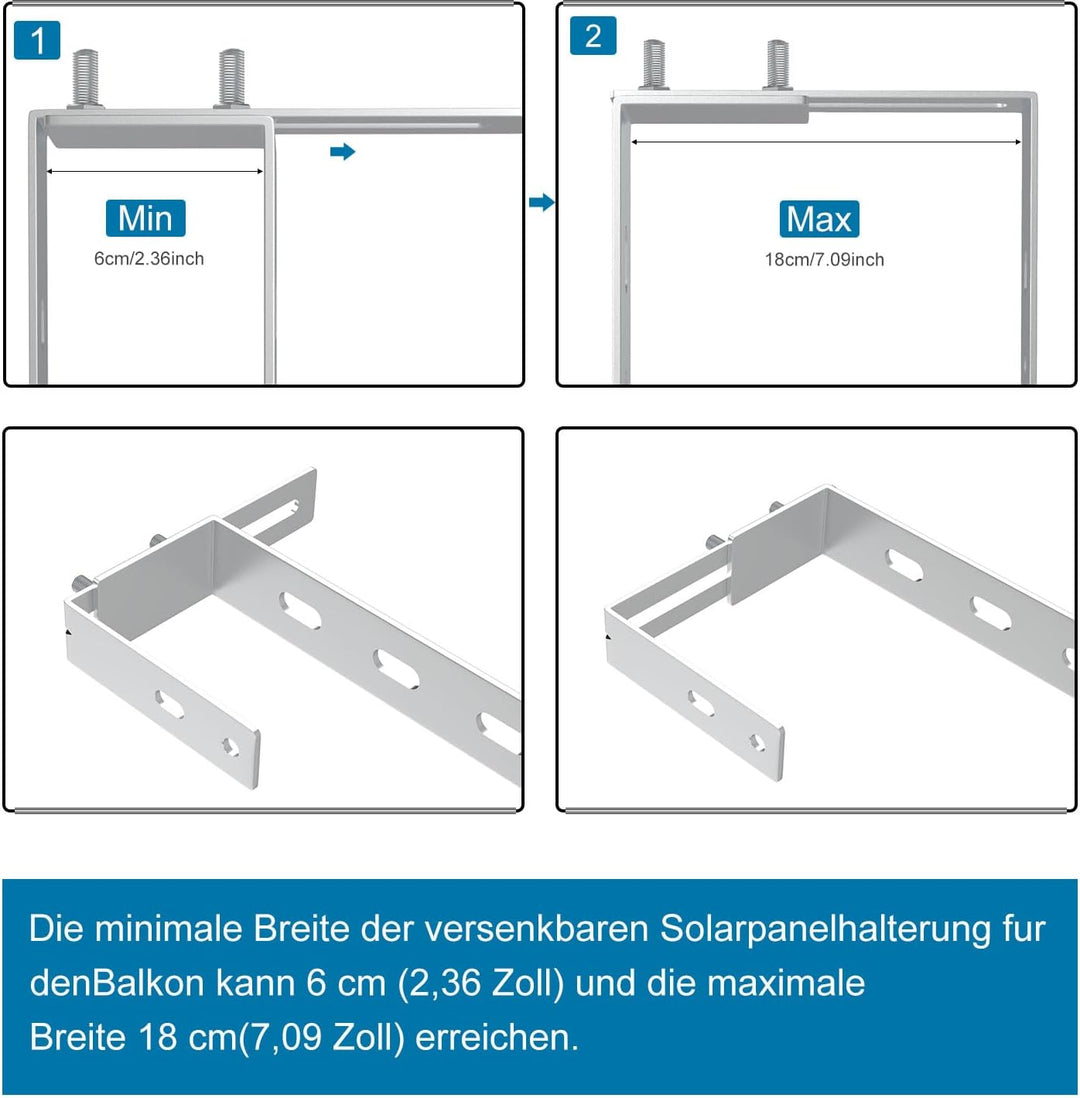 1

Min
6cm/2.36inch

2

Max
18cm/7.09inch

Die minimale Breite der versenkbaren Solarpanelhalterung fur denBalkon kann 6 cm (2,36 Zoll) und die maximale Breite 18 cm(7,09 Zoll) erreichen.