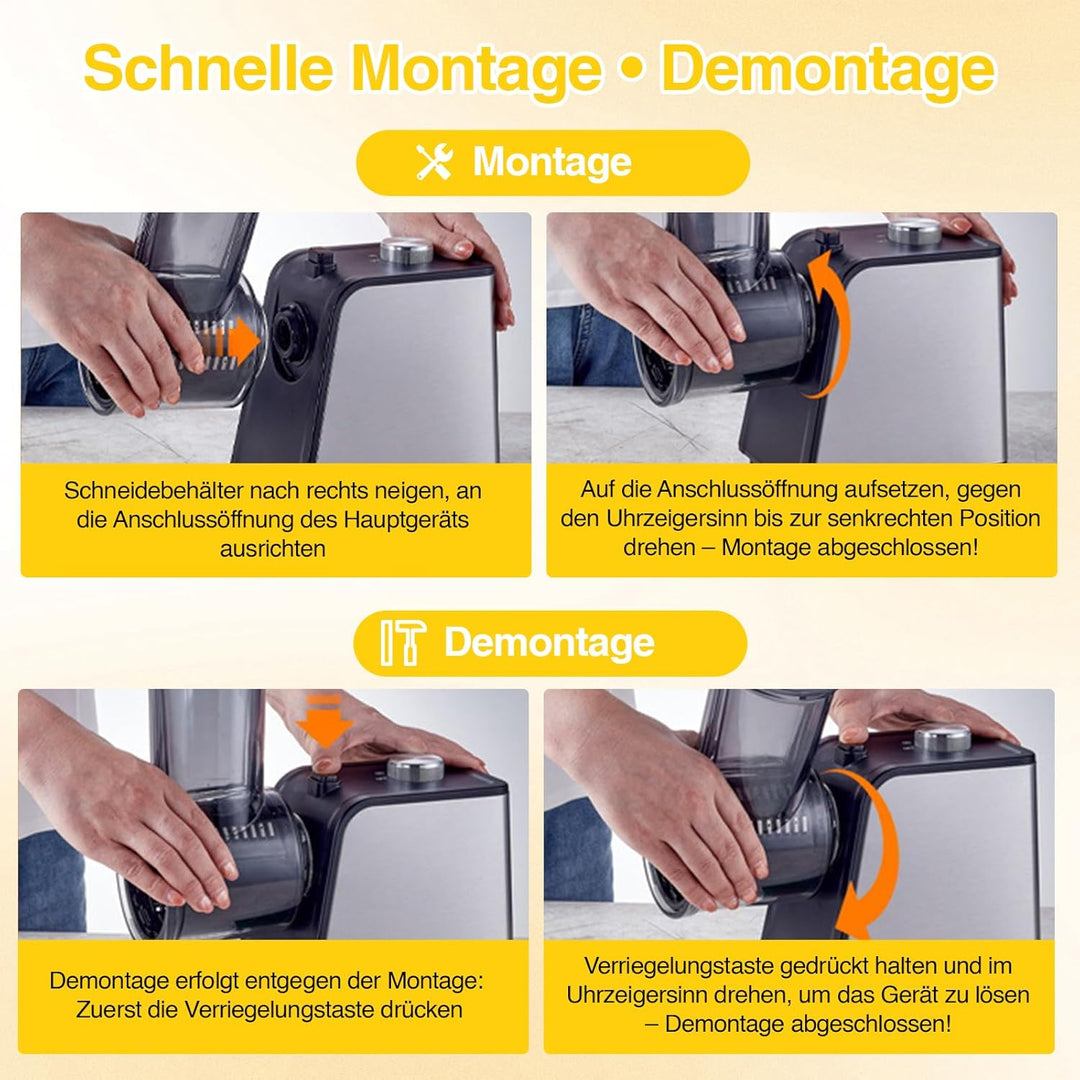 Schnelle Montage • Demontage

Montage

Schneidebehälter nach rechts neigen, an die Anschlussöffnung des Hauptgeräts ausrichten

Auf die Anschlussöffnung aufsetzen, gegen den Uhrzeigersinn bis zur senkrechten Position drehen – Montage abgeschlossen!

Demontage

Demontage erfolgt entgegen der Montage: Zuerst die Verriegelungstaste drücken

Verriegelungstaste gedrückt halten und im Uhrzeigersinn drehen, um das Gerät zu lösen – Demontage abgeschlossen!