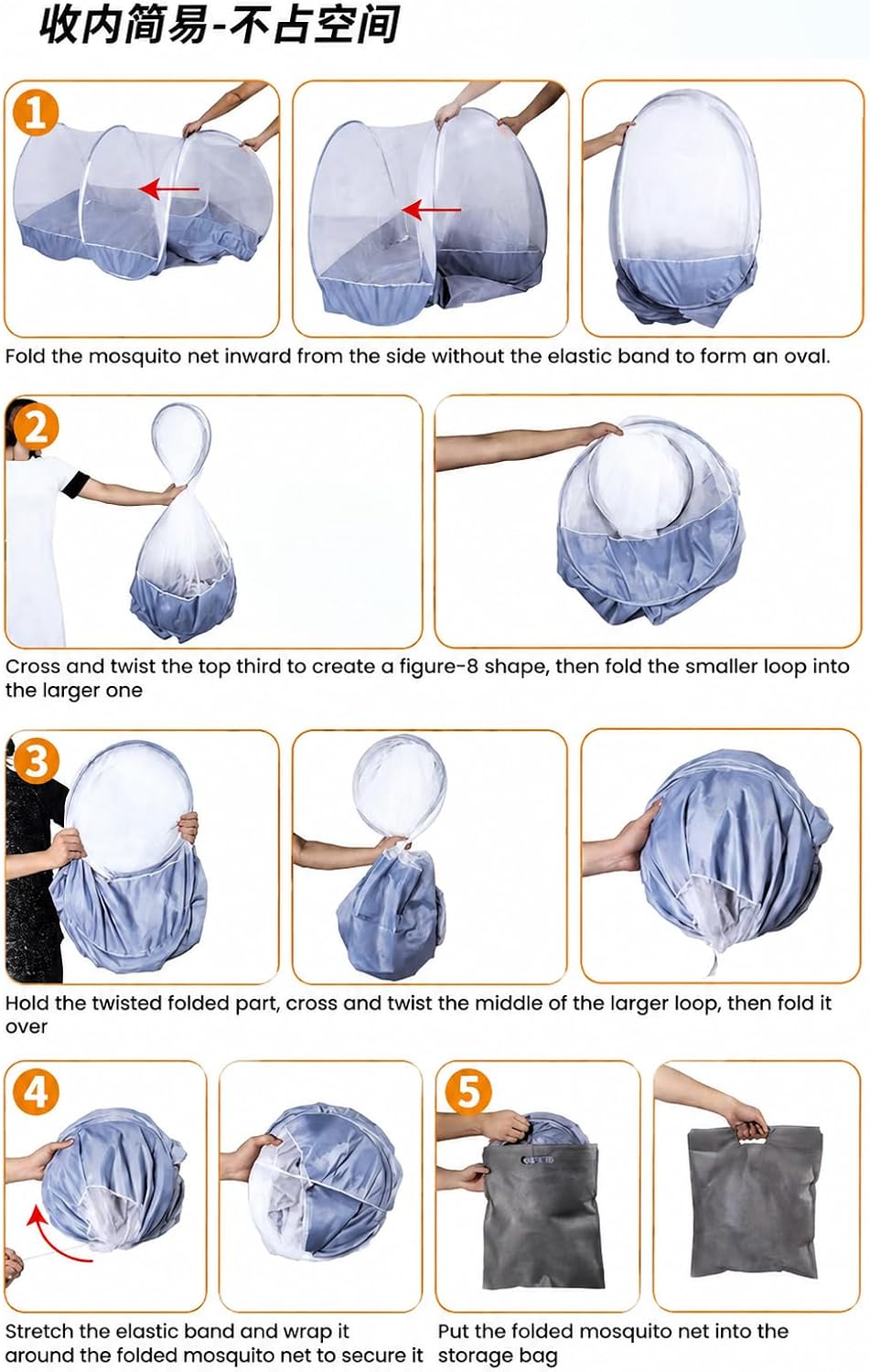 收内简易-不占空间

1

Fold the mosquito net inward from the side without the elastic band to form an oval.

2

Cross and twist the top third to create a figure-8 shape, then fold the smaller loop into the larger one

3

Hold the twisted folded part, cross and twist the middle of the larger loop, then fold it over

4

Stretch the elastic band and wrap it around the folded mosquito net to secure it

5

Put the folded mosquito net into the storage bag