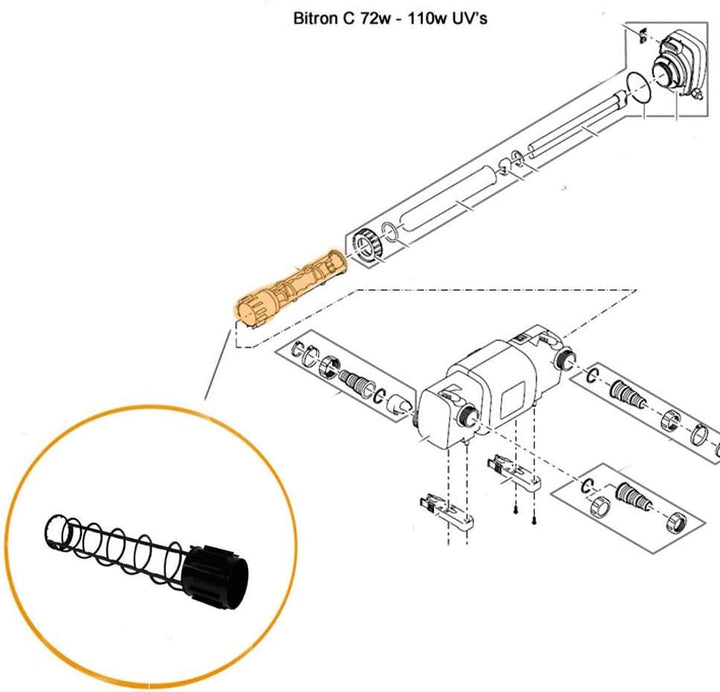 Bitron C 72w - 110w UV's