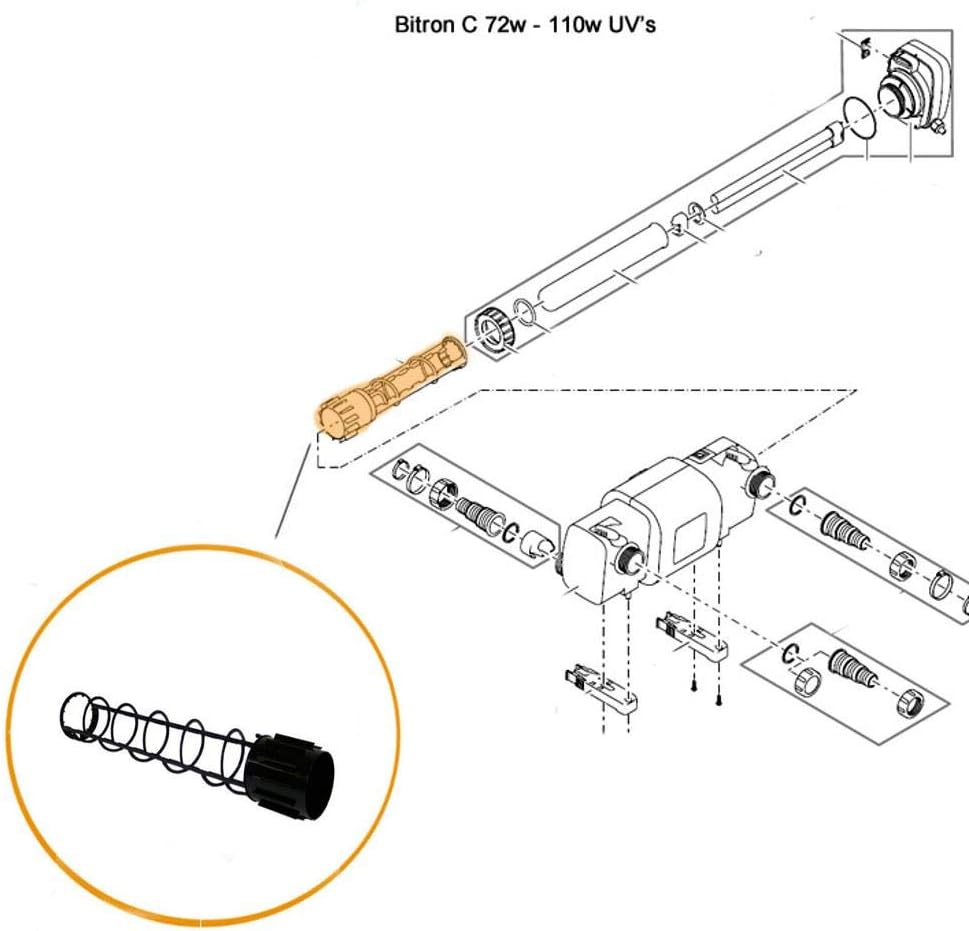 Bitron C 72w - 110w UV's