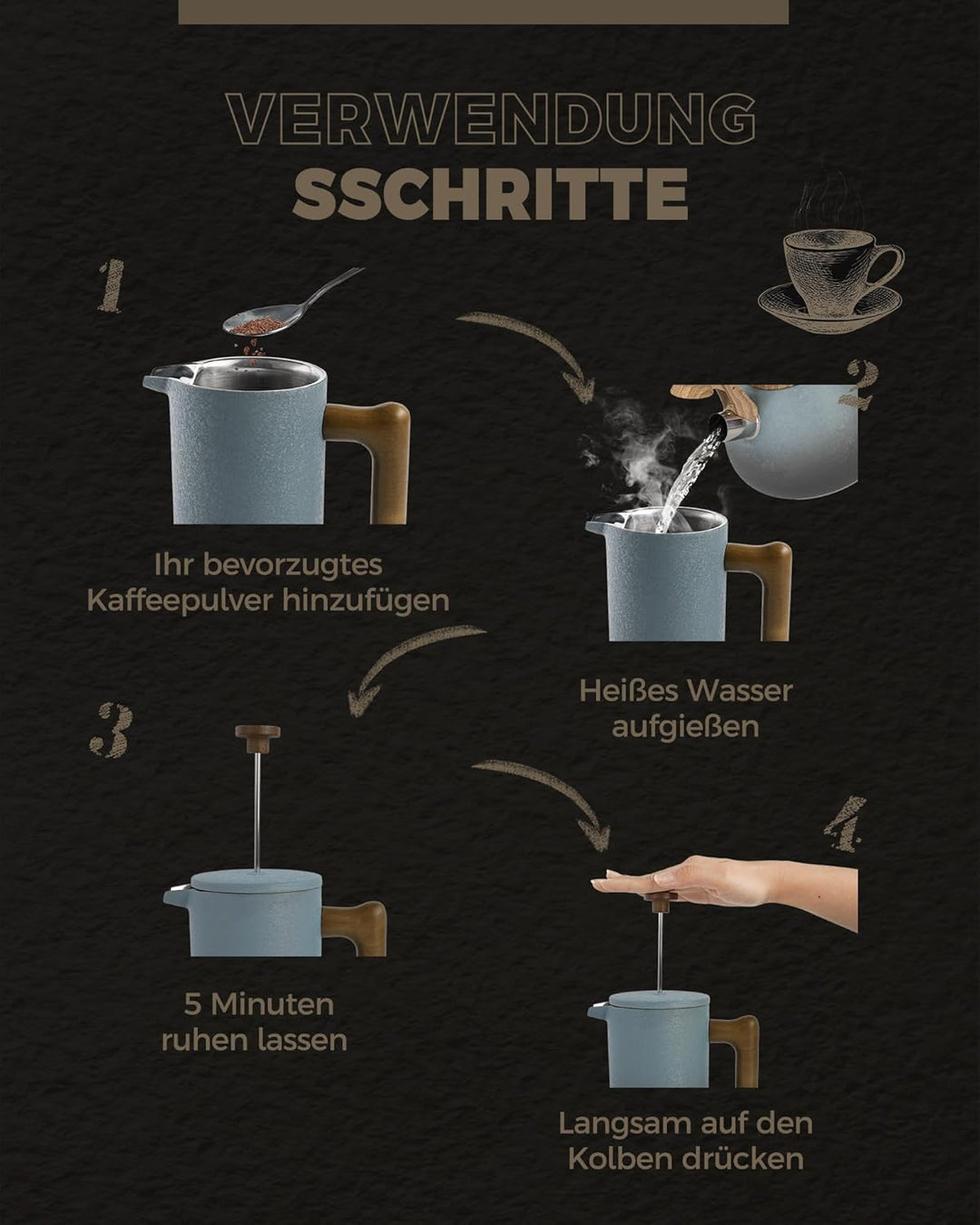 VERWENDUNG
SSCHRITTE

1

Ihr bevorzugtes Kaffeepulver hinzufügen

2

Heißes Wasser aufgießen

3

5 Minuten ruhen lassen

4

Langsam auf den Kolben drücken