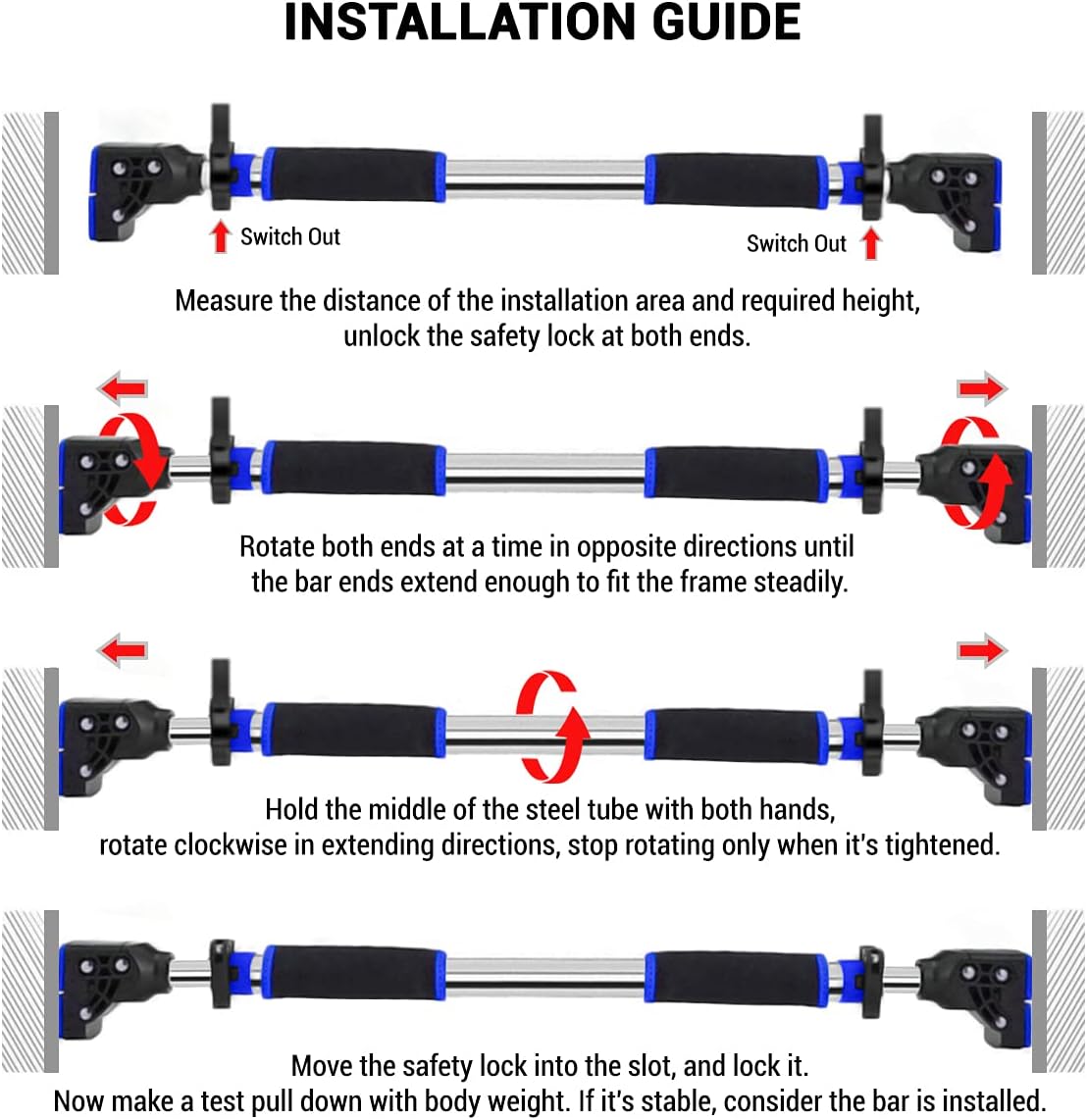 INSTALLATION GUIDE

Switch Out

Switch Out

Measure the distance of the installation area and required height, unlock the safety lock at both ends.

Rotate both ends at a time in opposite directions until the bar ends extend enough to fit the frame steadily.

Hold the middle of the steel tube with both hands, rotate clockwise in extending directions, stop rotating only when it's tightened.

Move the safety lock into the slot, and lock it.
Now make a test pull down with body weight. If it's stable, consider the bar is installed.