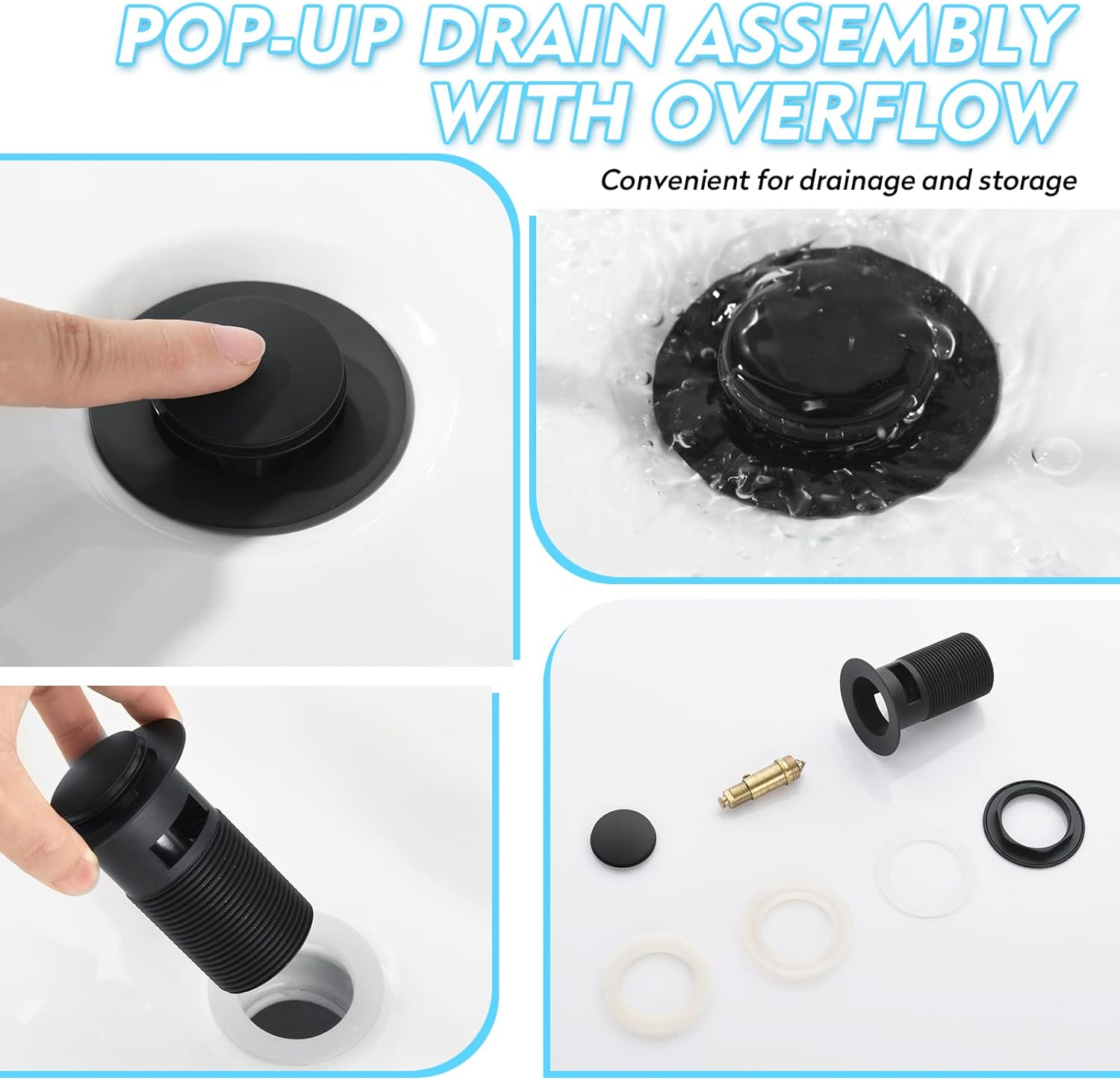 POP-UP DRAIN ASSEMBLY WITH OVERFLOW

Convenient for drainage and storage