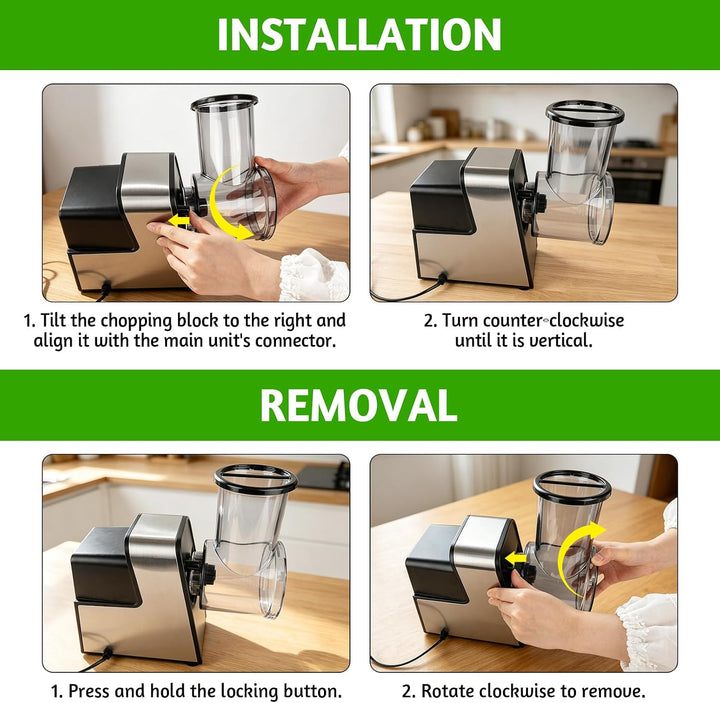 INSTALLATION

1. Tilt the chopping block to the right and align it with the main unit's connector.

2. Turn counter-clockwise until it is vertical.

REMOVAL

1. Press and hold the locking button.

2. Rotate clockwise to remove.