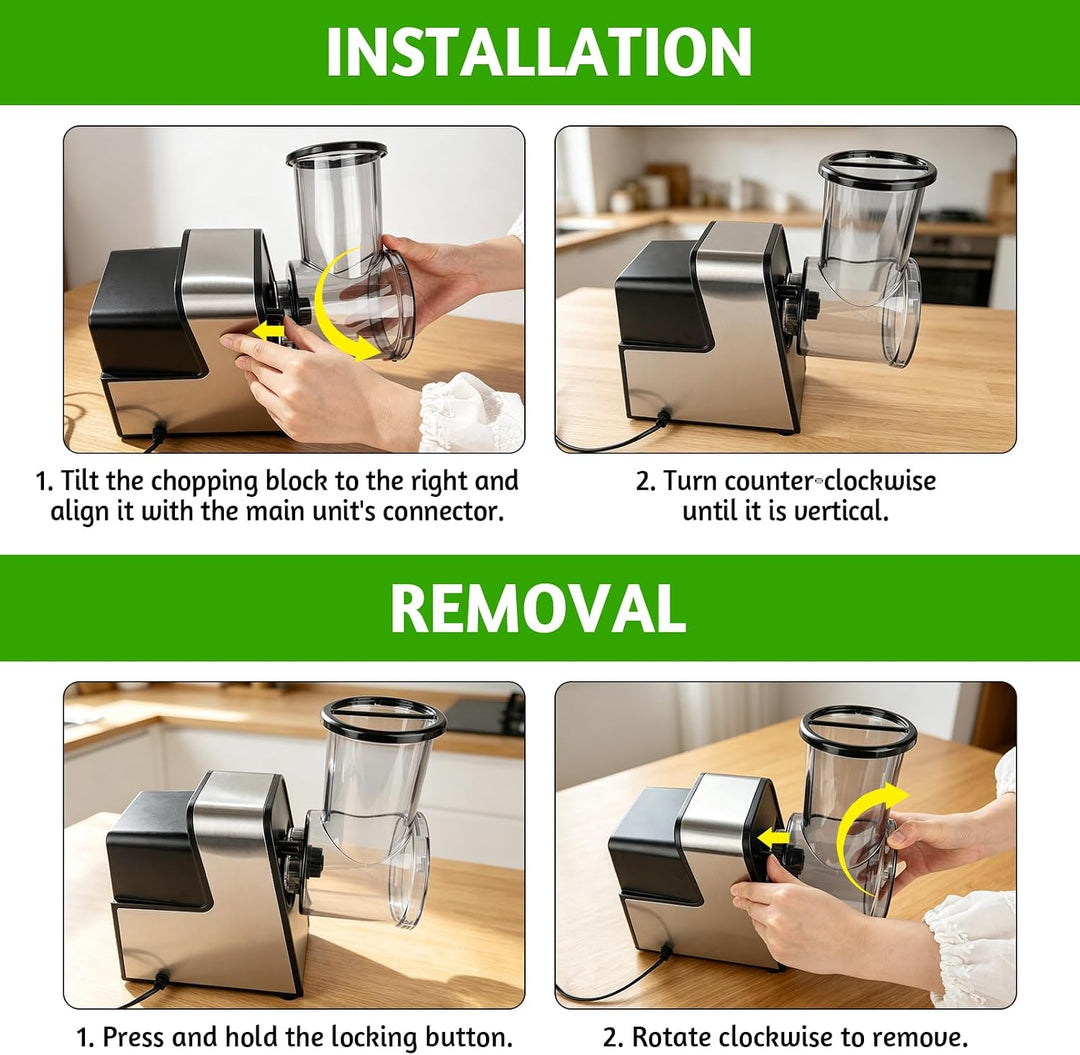 INSTALLATION

1. Tilt the chopping block to the right and align it with the main unit's connector.

2. Turn counter-clockwise until it is vertical.

REMOVAL

1. Press and hold the locking button.

2. Rotate clockwise to remove.