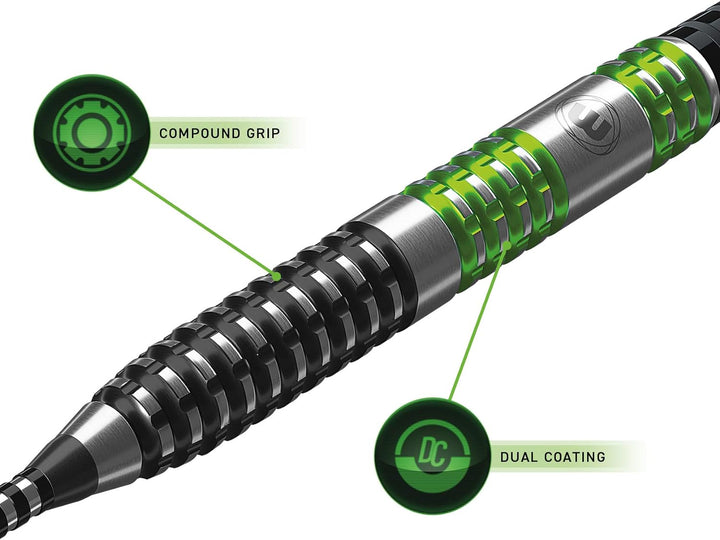 COMPOUND GRIP

DC

DUAL COATING