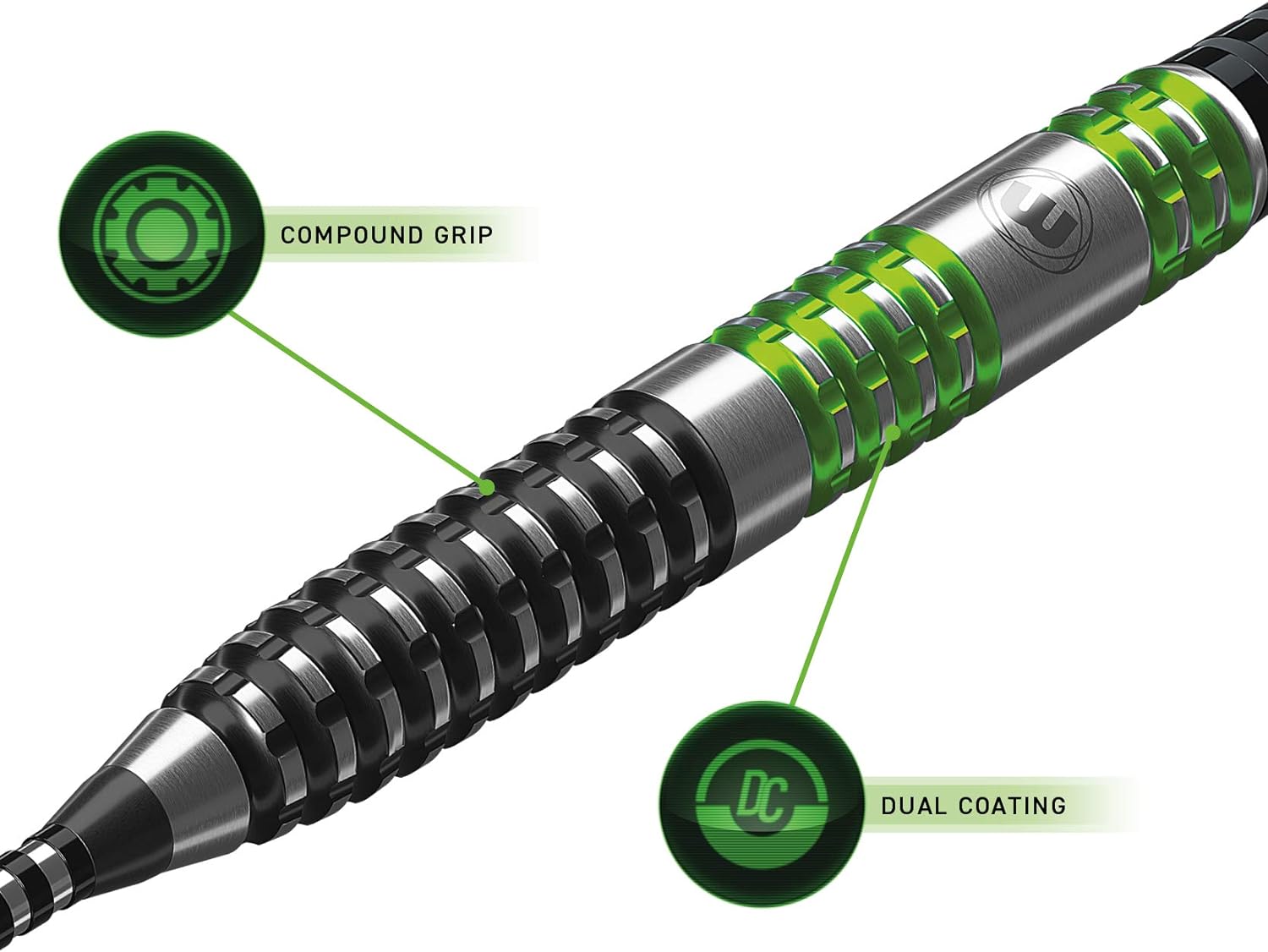 COMPOUND GRIP

DC

DUAL COATING