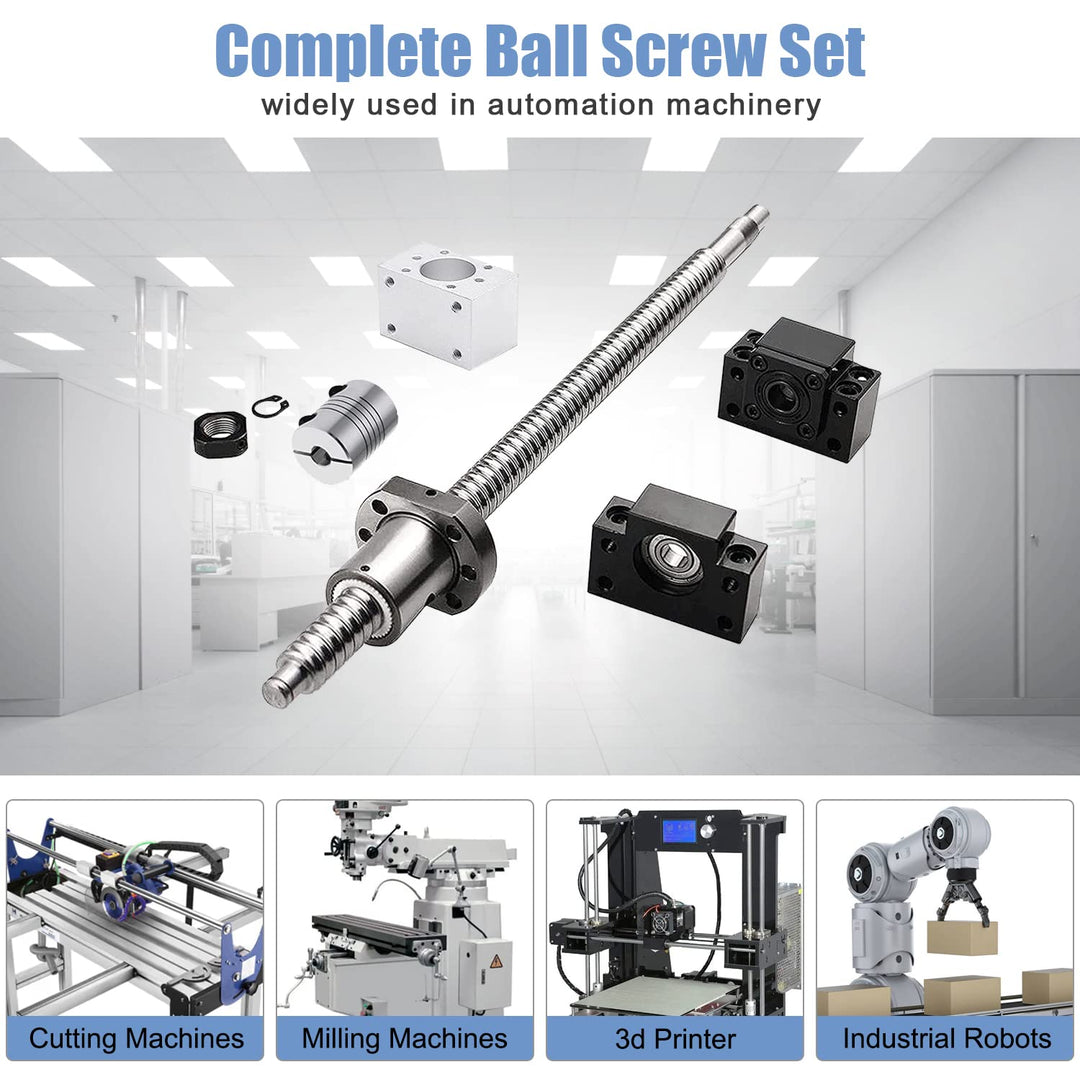 Complete Ball Screw Set
widely used in automation machinery

Cutting Machines
Milling Machines
3d Printer
Industrial Robots