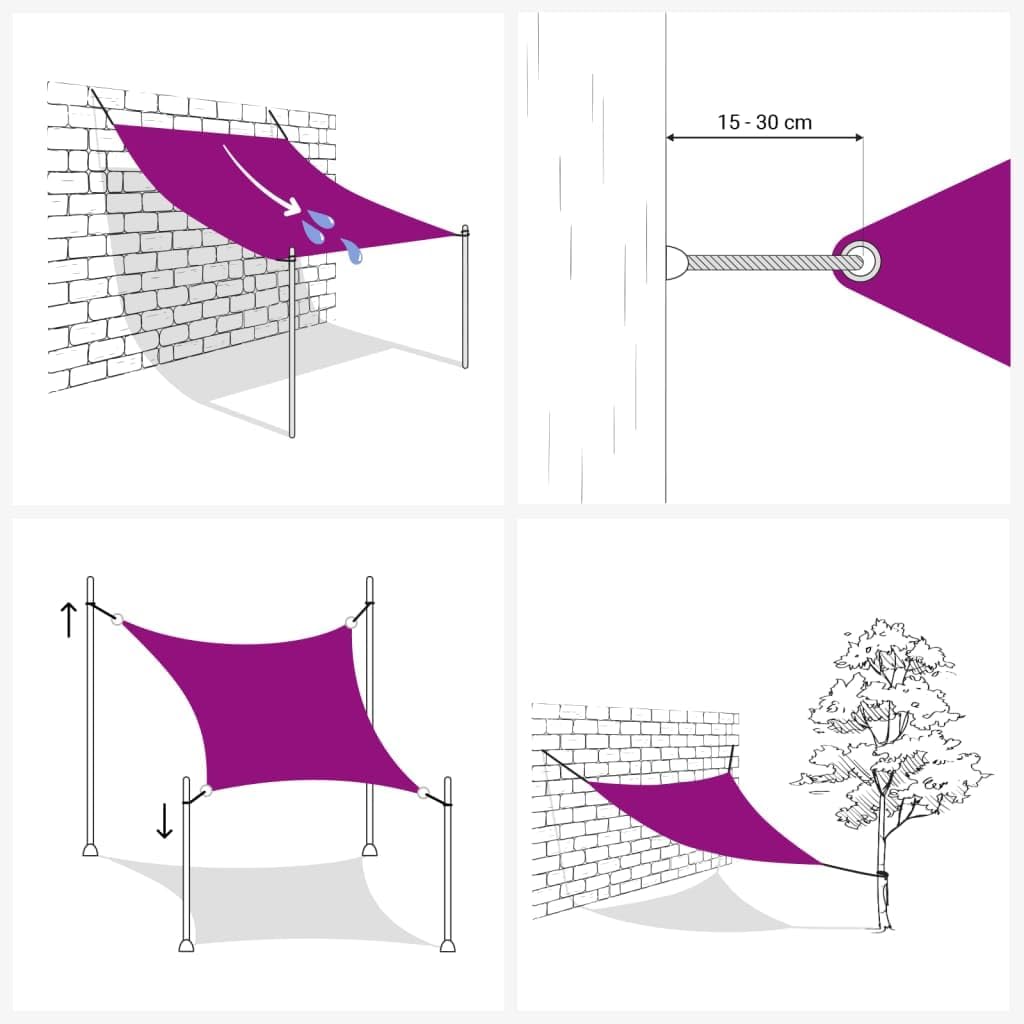 15 - 30 cm