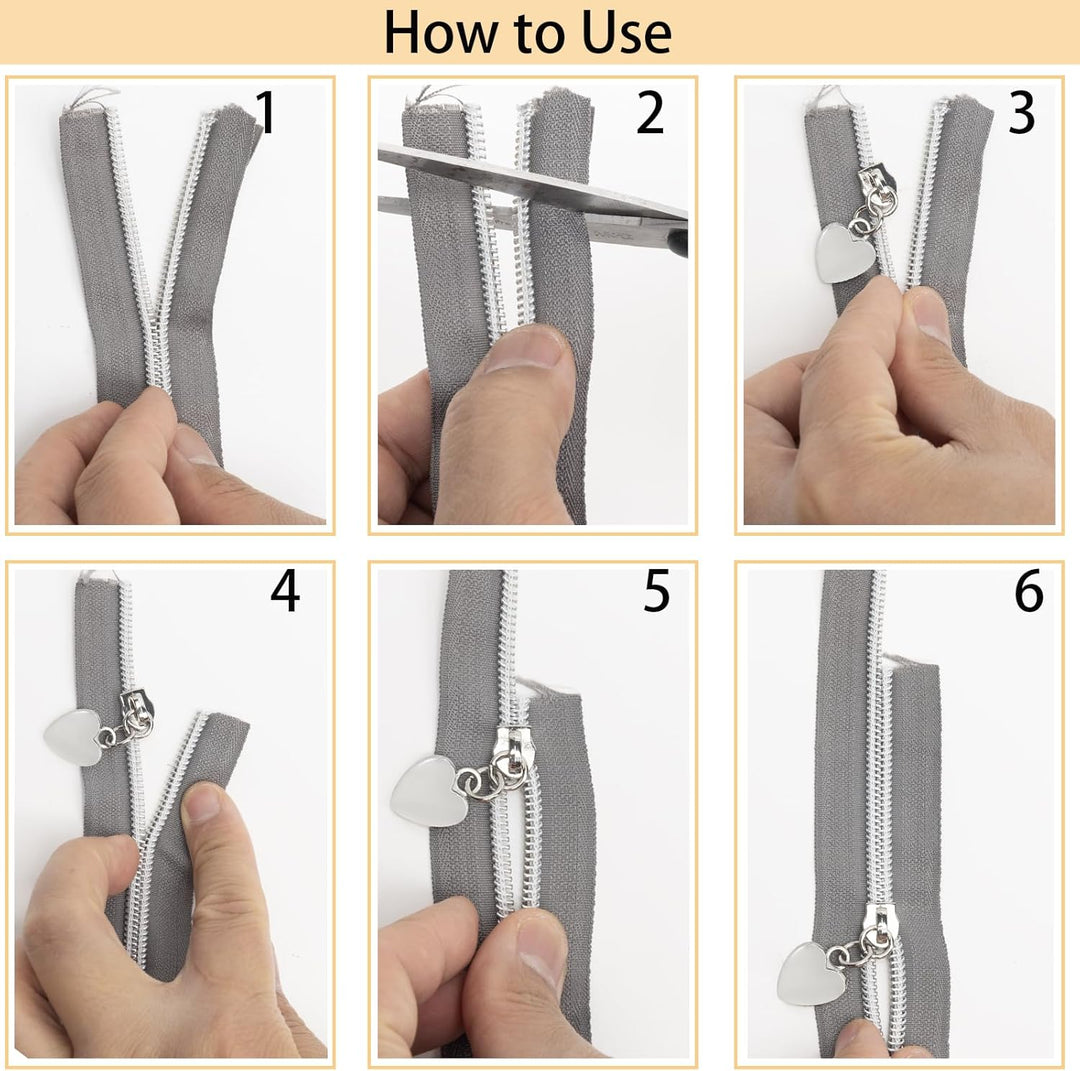 How to Use

1

2

3

4

5

6