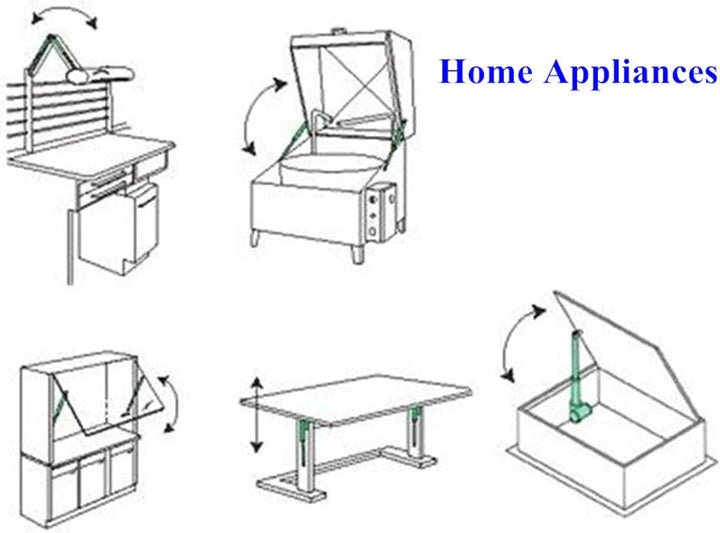 Home Appliances