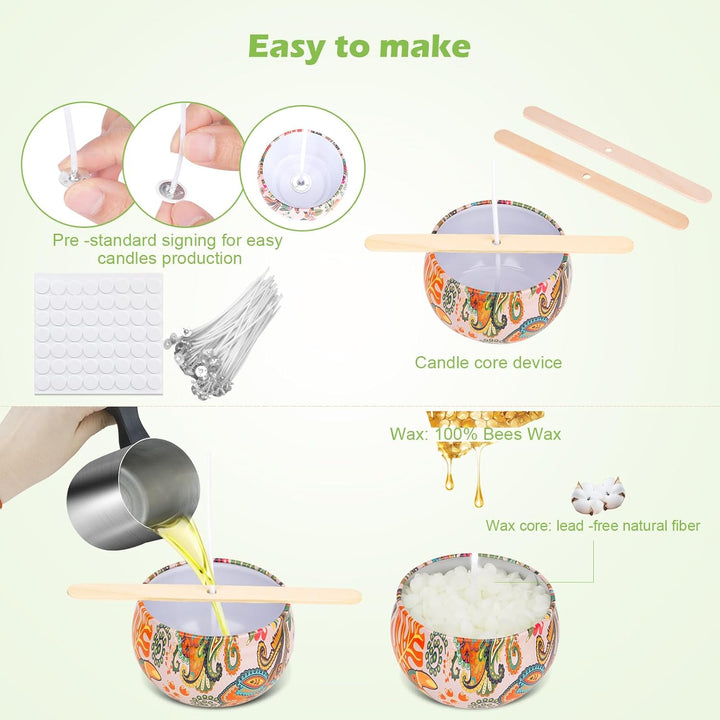 Easy to make

Pre -standard signing for easy candles production

Candle core device

Wax: 100% Bees Wax

Wax core: lead -free natural fiber