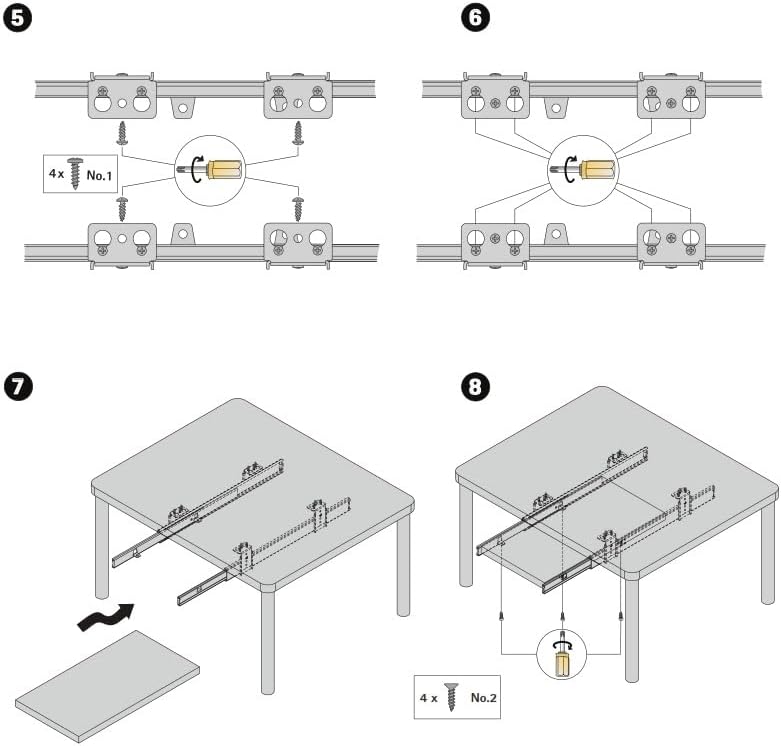 5

4 x No.1

6

7

8

4 x No.2