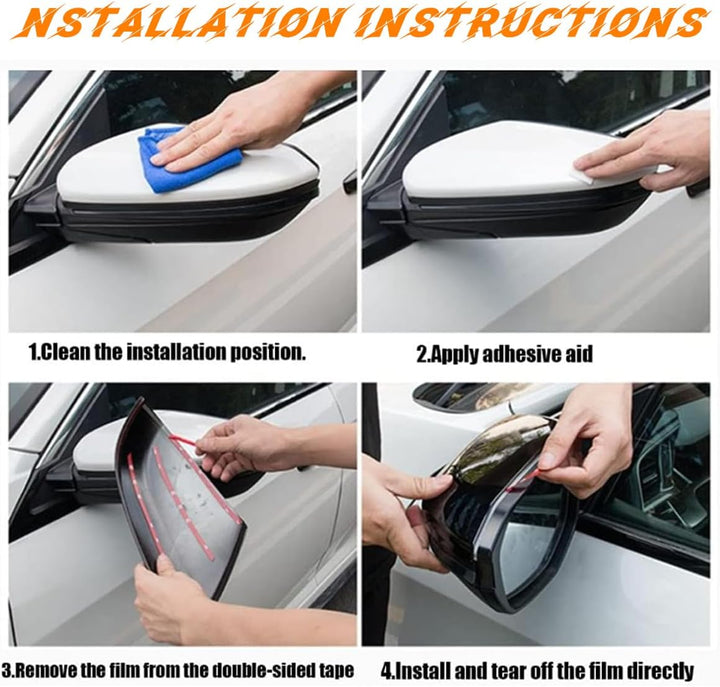 NSTALLATION INSTRUCTIONS

1.Clean the installation position.

2.Apply adhesive aid

3.Remove the film from the double-sided tape

4.Install and tear off the film directly