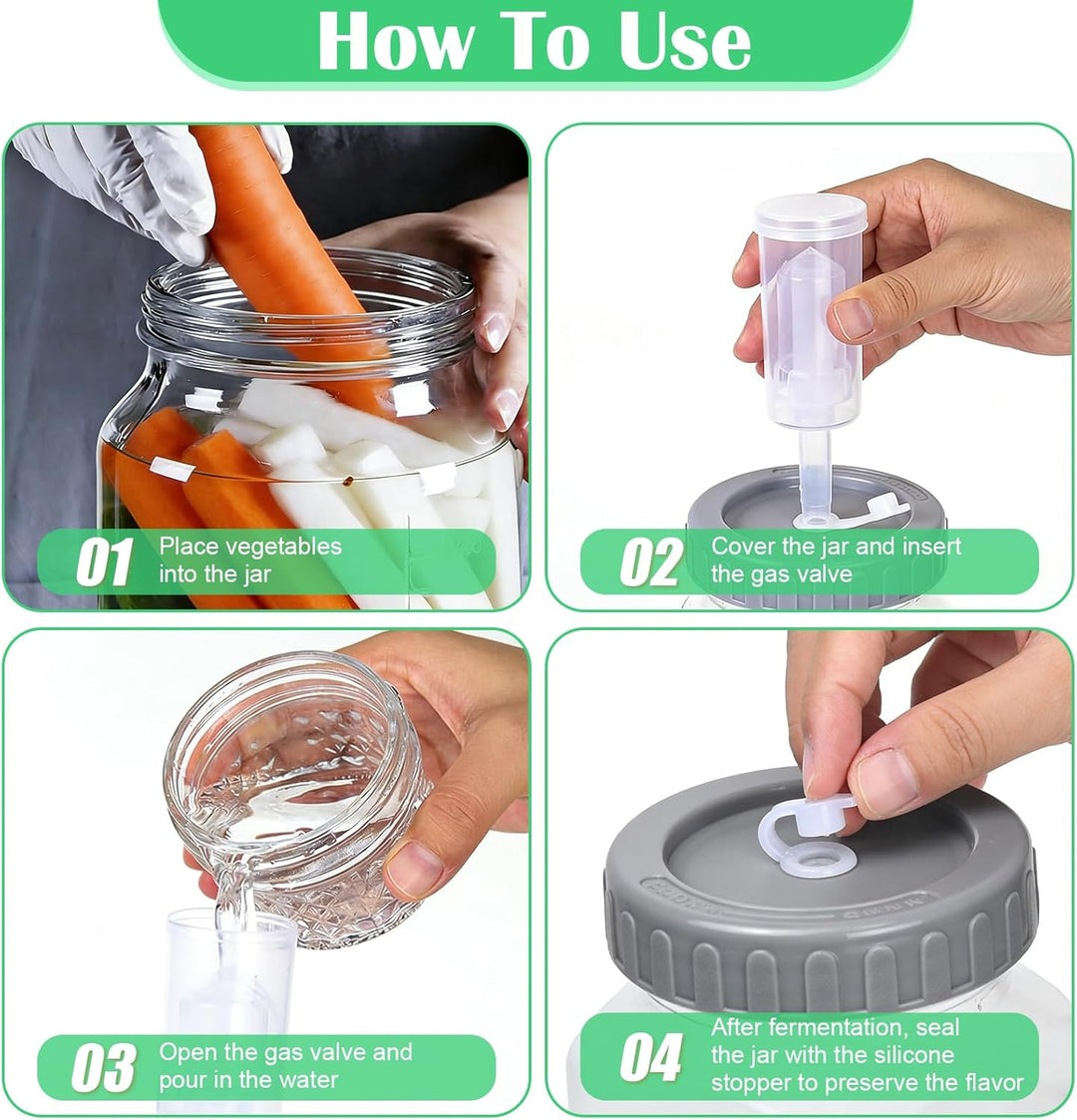 How To Use

01 Place vegetables into the jar

02 Cover the jar and insert the gas valve

03 Open the gas valve and pour in the water

04 After fermentation, seal the jar with the silicone stopper to preserve the flavor