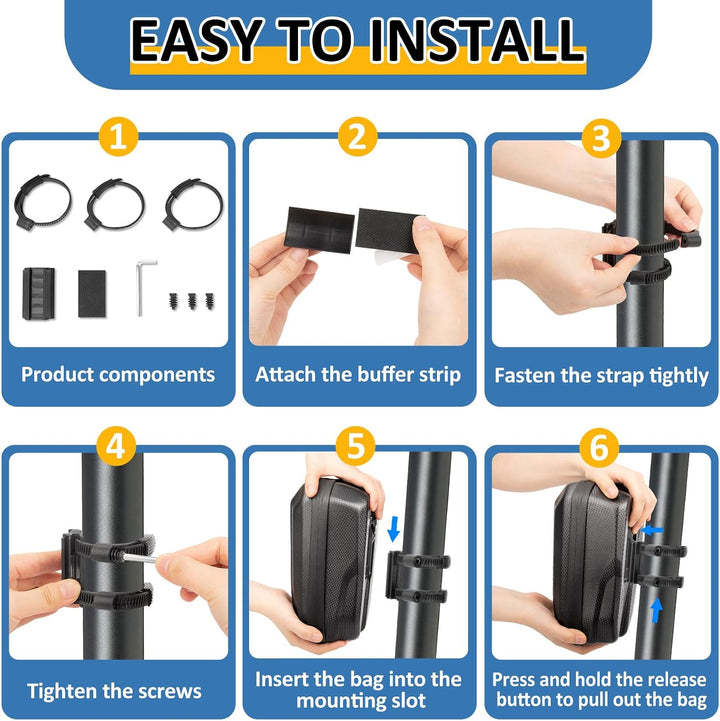 EASY TO INSTALL

1

Product components

2

Attach the buffer strip

3

Fasten the strap tightly

4

Tighten the screws

5

Insert the bag into the mounting slot

6

Press and hold the release button to pull out the bag