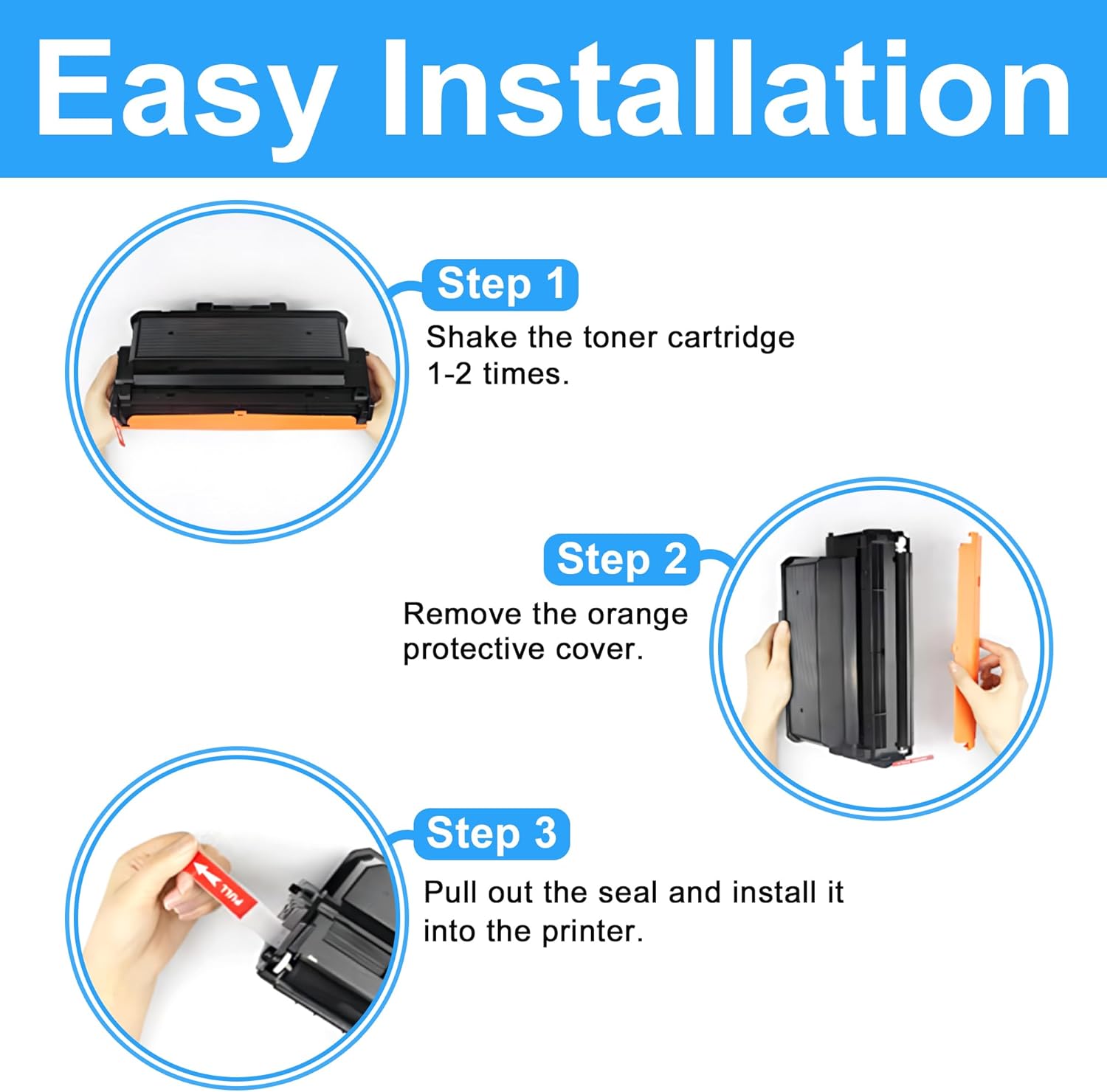 Easy Installation

Step 1

Shake the toner cartridge 1-2 times.

Step 2

Remove the orange protective cover.

PULL

Step 3

Pull out the seal and install it into the printer.