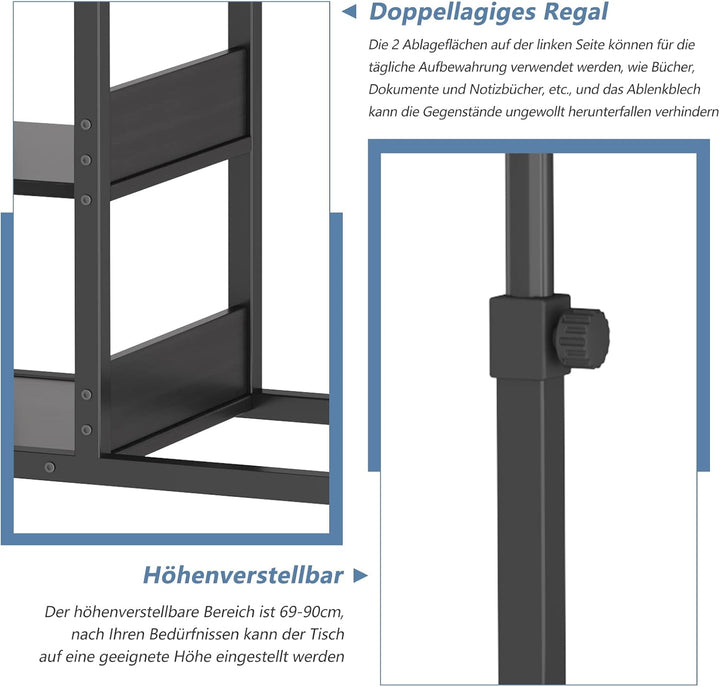 ◀ Doppellagiges Regal

Die 2 Ablageflächen auf der linken Seite können für die tägliche Aufbewahrung verwendet werden, wie Bücher, Dokumente und Notizbücher, etc., und das Ablenkblech kann die Gegenstände ungewollt herunterfallen verhindern

Höhenverstellbar ▶

Der höhenverstellbare Bereich ist 69-90cm, nach Ihren Bedürfnissen kann der Tisch auf eine geeignete Höhe eingestellt werden