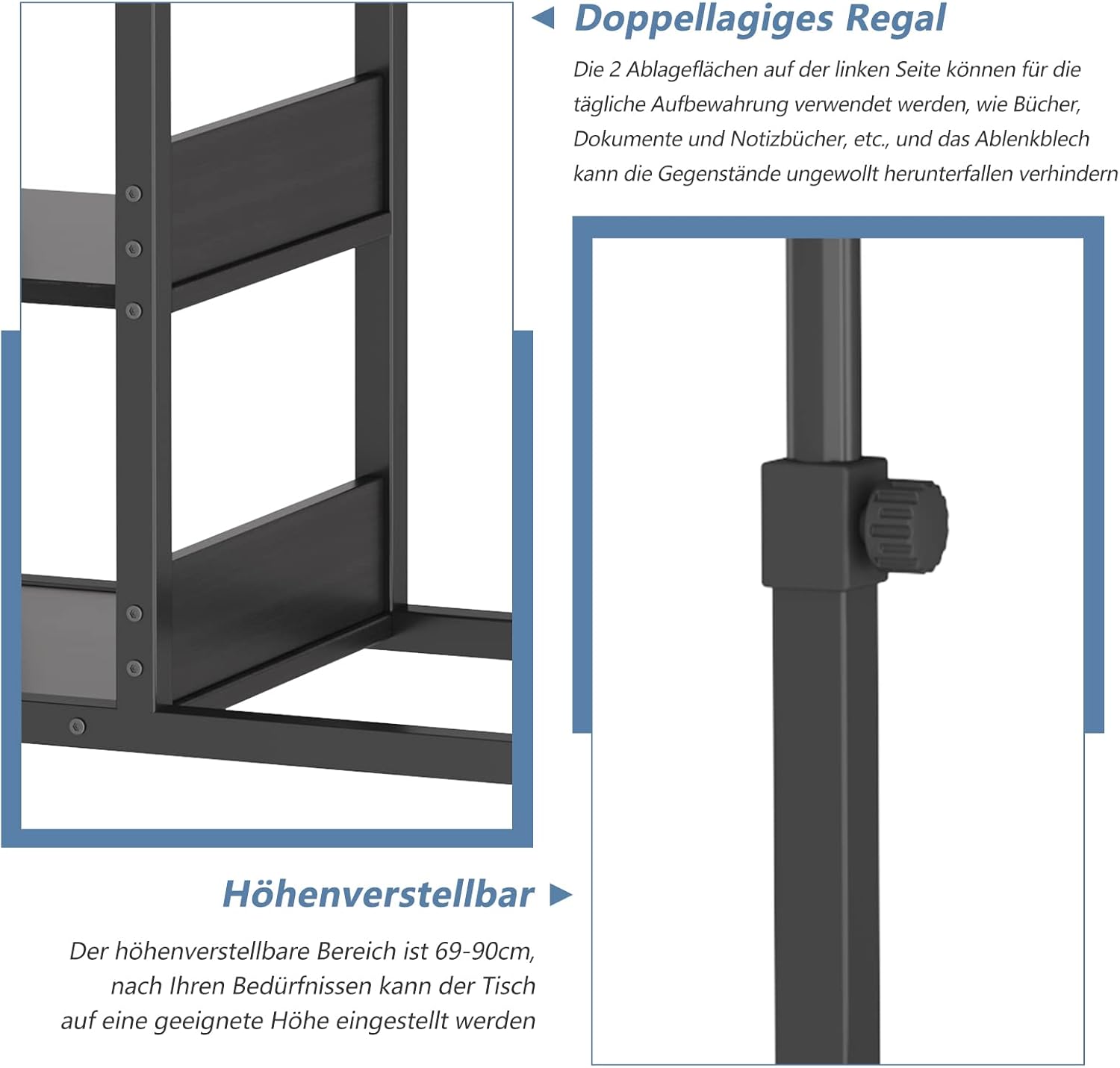 Doppellagiges Regal

Die 2 Ablageflächen auf der linken Seite können für die tägliche Aufbewahrung verwendet werden, wie Bücher, Dokumente und Notizbücher, etc., und das Ablenkblech kann die Gegenstände ungewollt herunterfallen verhindern

Höhenverstellbar

Der höhenverstellbare Bereich ist 69-90cm, nach Ihren Bedürfnissen kann der Tisch auf eine geeignete Höhe eingestellt werden