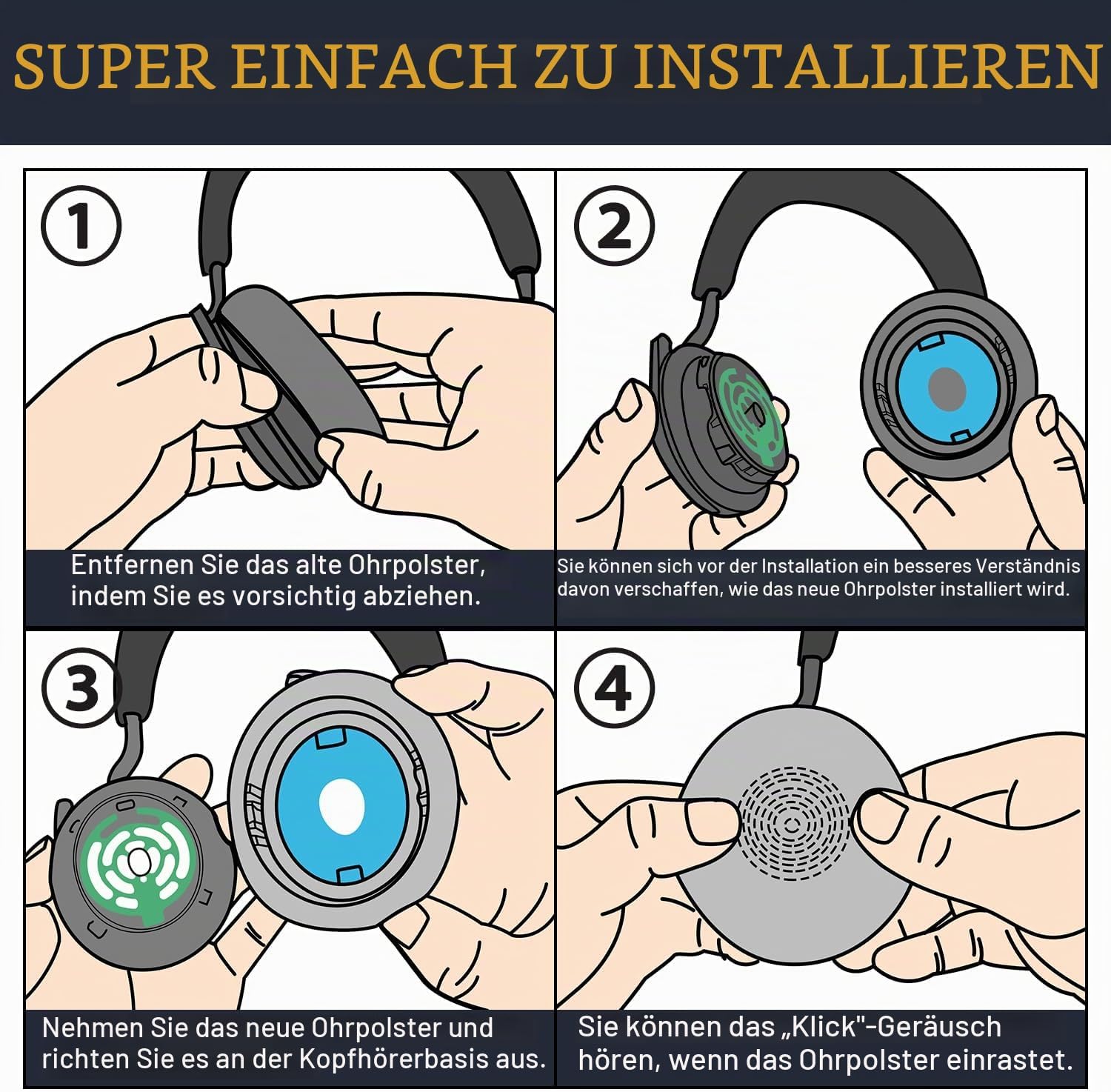 SUPER EINFACH ZU INSTALLIEREN

1

Entfernen Sie das alte Ohrpolster, indem Sie es vorsichtig abziehen.

2

Sie können sich vor der Installation ein besseres Verständnis davon verschaffen, wie das neue Ohrpolster installiert wird.

3

Nehmen Sie das neue Ohrpolster und richten Sie es an der Kopfhörerbasis aus.

4

Sie können das „Klick"-Geräusch hören, wenn das Ohrpolster einrastet.