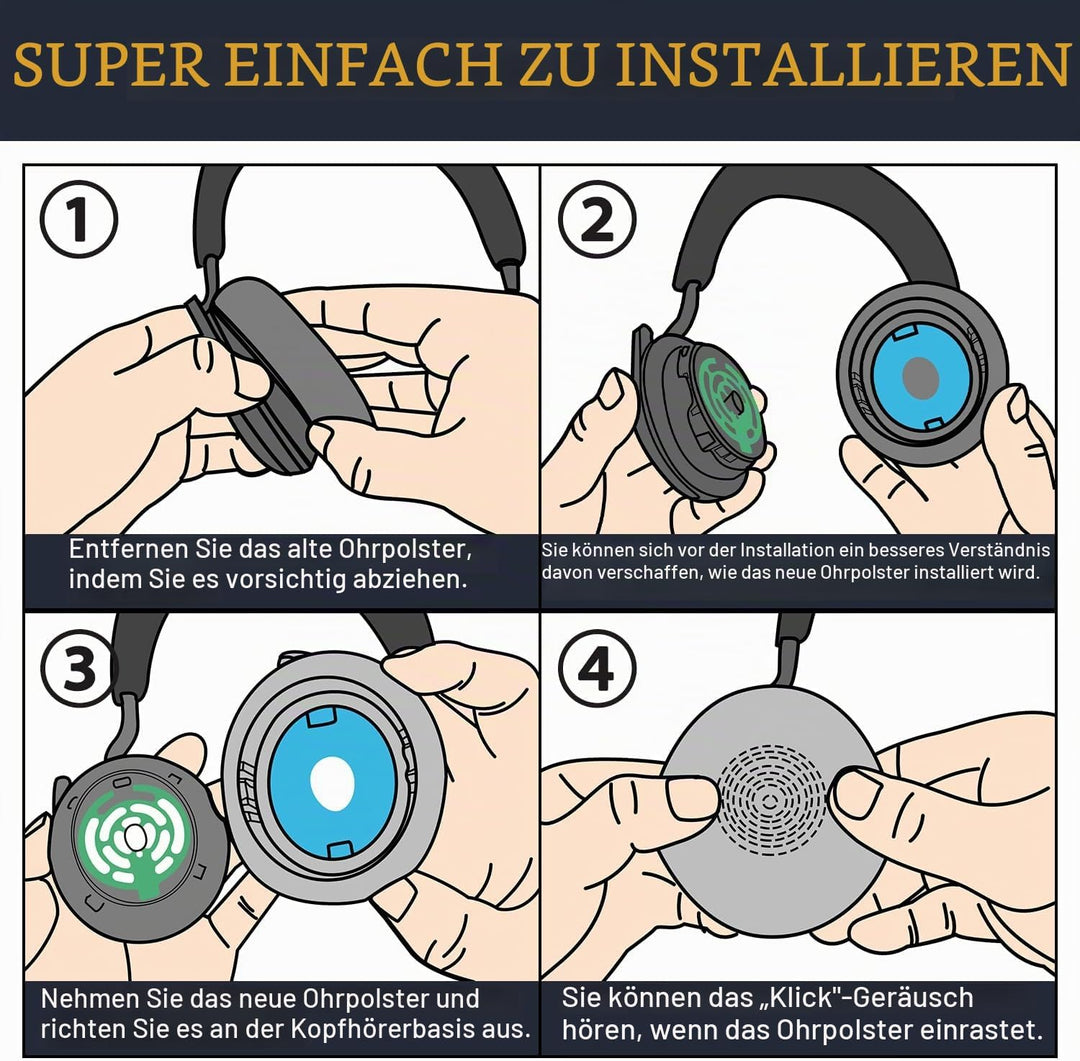 SUPER EINFACH ZU INSTALLIEREN

1

Entfernen Sie das alte Ohrpolster, indem Sie es vorsichtig abziehen.

2

Sie können sich vor der Installation ein besseres Verständnis davon verschaffen, wie das neue Ohrpolster installiert wird.

3

Nehmen Sie das neue Ohrpolster und richten Sie es an der Kopfhörerbasis aus.

4

Sie können das „Klick"-Geräusch hören, wenn das Ohrpolster einrastet.