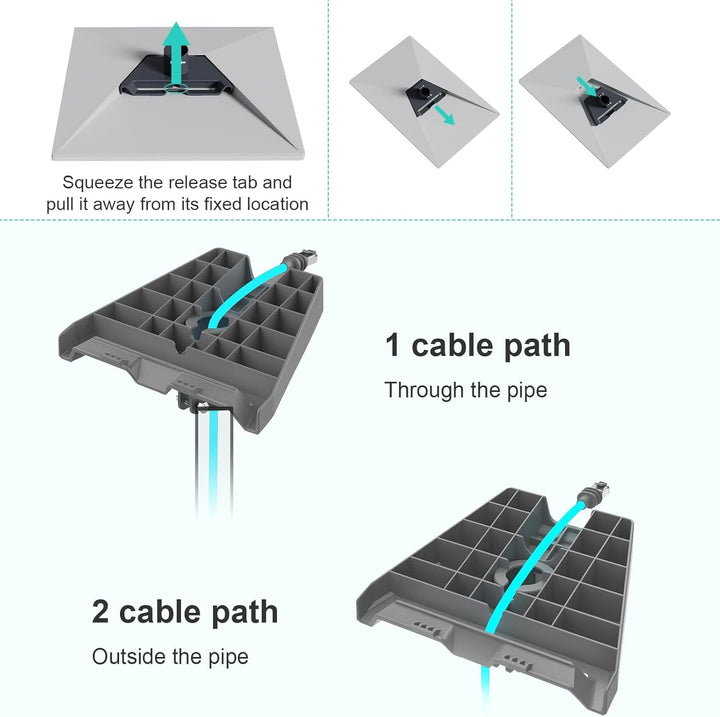 Squeeze the release tab and pull it away from its fixed location

1 cable path

Through the pipe

2 cable path

Outside the pipe