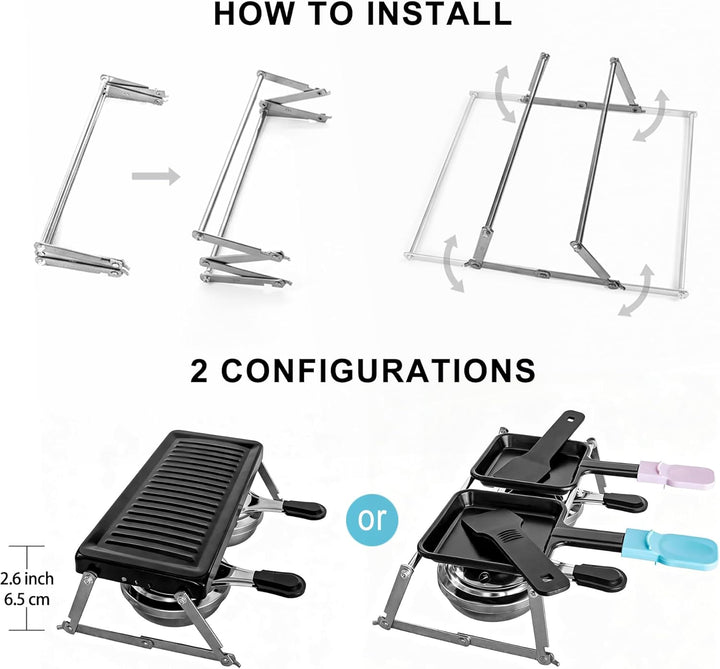 HOW TO INSTALL

2 CONFIGURATIONS

2.6 inch
6.5 cm

or