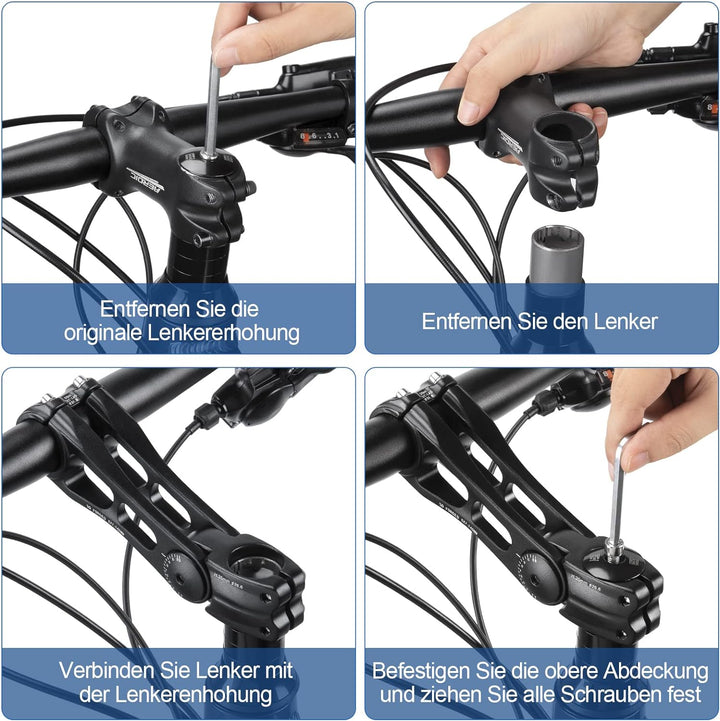 Entfernen Sie die originale Lenkererhohung

Entfernen Sie den Lenker

Verbinden Sie Lenker mit der Lenkerenhohung

Befestigen Sie die obere Abdeckung und ziehen Sie alle Schrauben fest